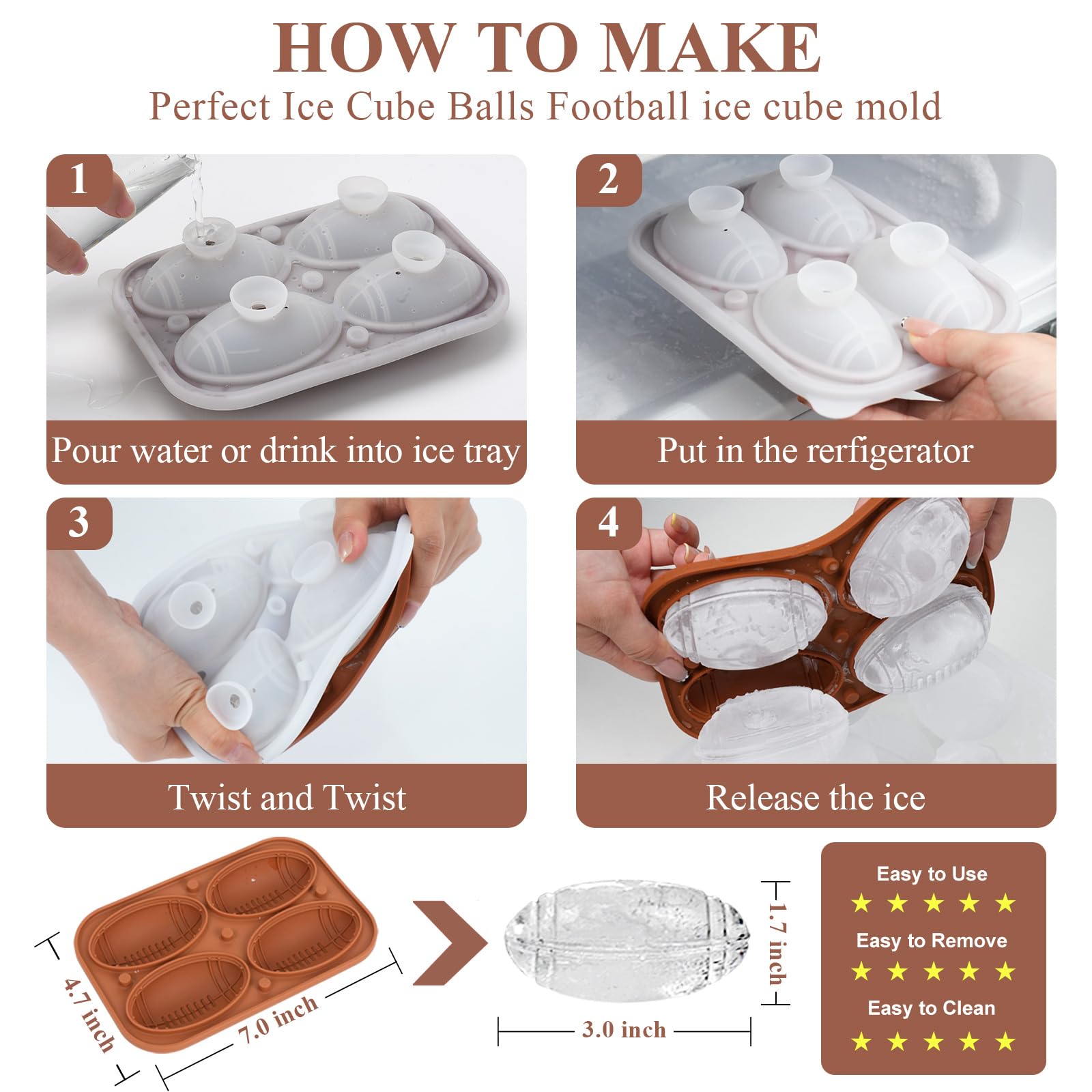 HOW TO MAKE
Perfect Ice Cube Balls Football ice cube mold

1
Pour water or drink into ice tray

2
Put in the rerfigerator

3
Twist and Twist

4
Release the ice

4.7 inch
7.0 inch
3.0 inch
1.7 inch

Easy to Use
★ ★ ★ ★ ★
Easy to Remove
★ ★ ★ ★ ★
Easy to Clean
★ ★ ★ ★ ★