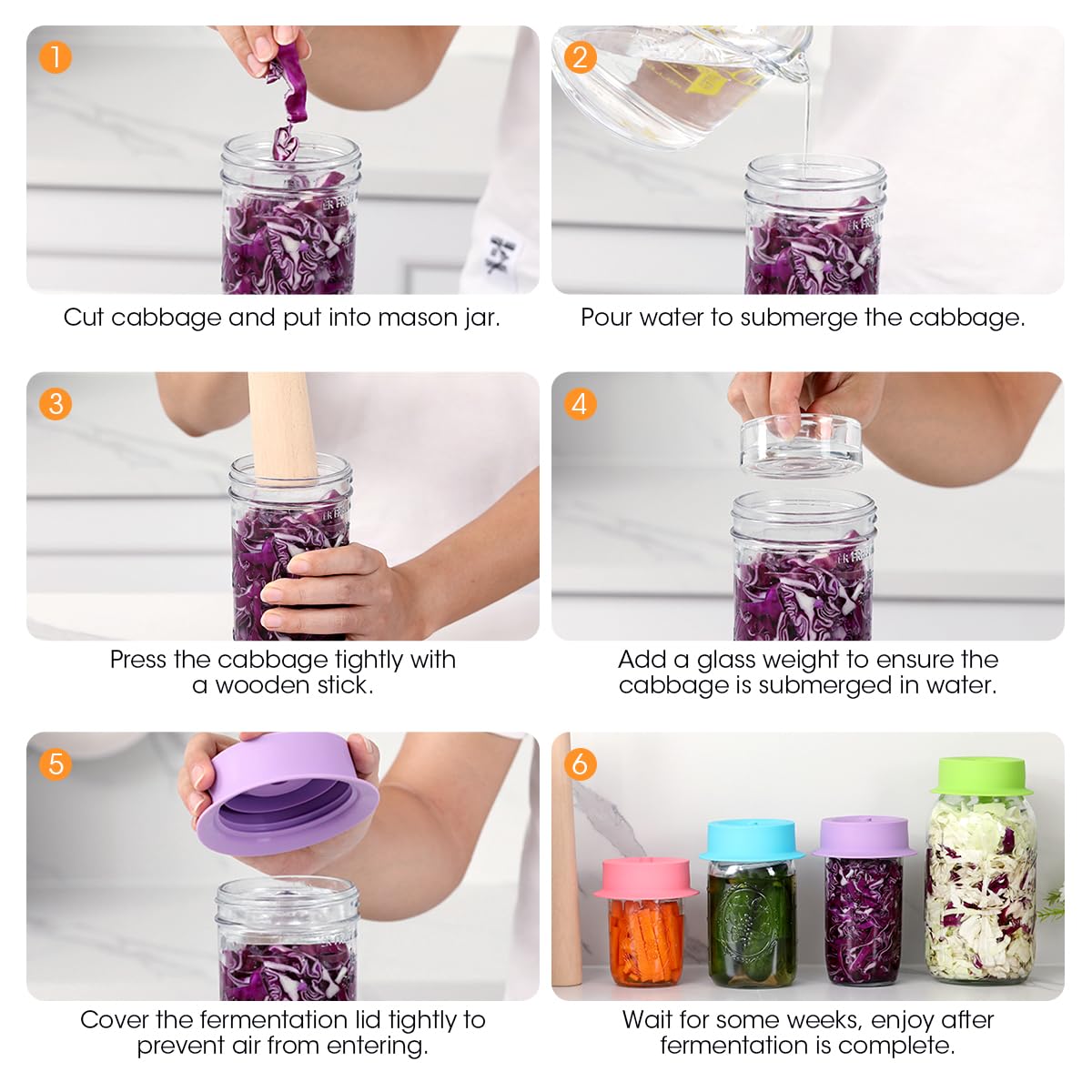 1
Cut cabbage and put into mason jar.

2
Pour water to submerge the cabbage.

3
Press the cabbage tightly with a wooden stick.

4
Add a glass weight to ensure the cabbage is submerged in water.

5
Cover the fermentation lid tightly to prevent air from entering.

6
Wait for some weeks, enjoy after fermentation is complete.