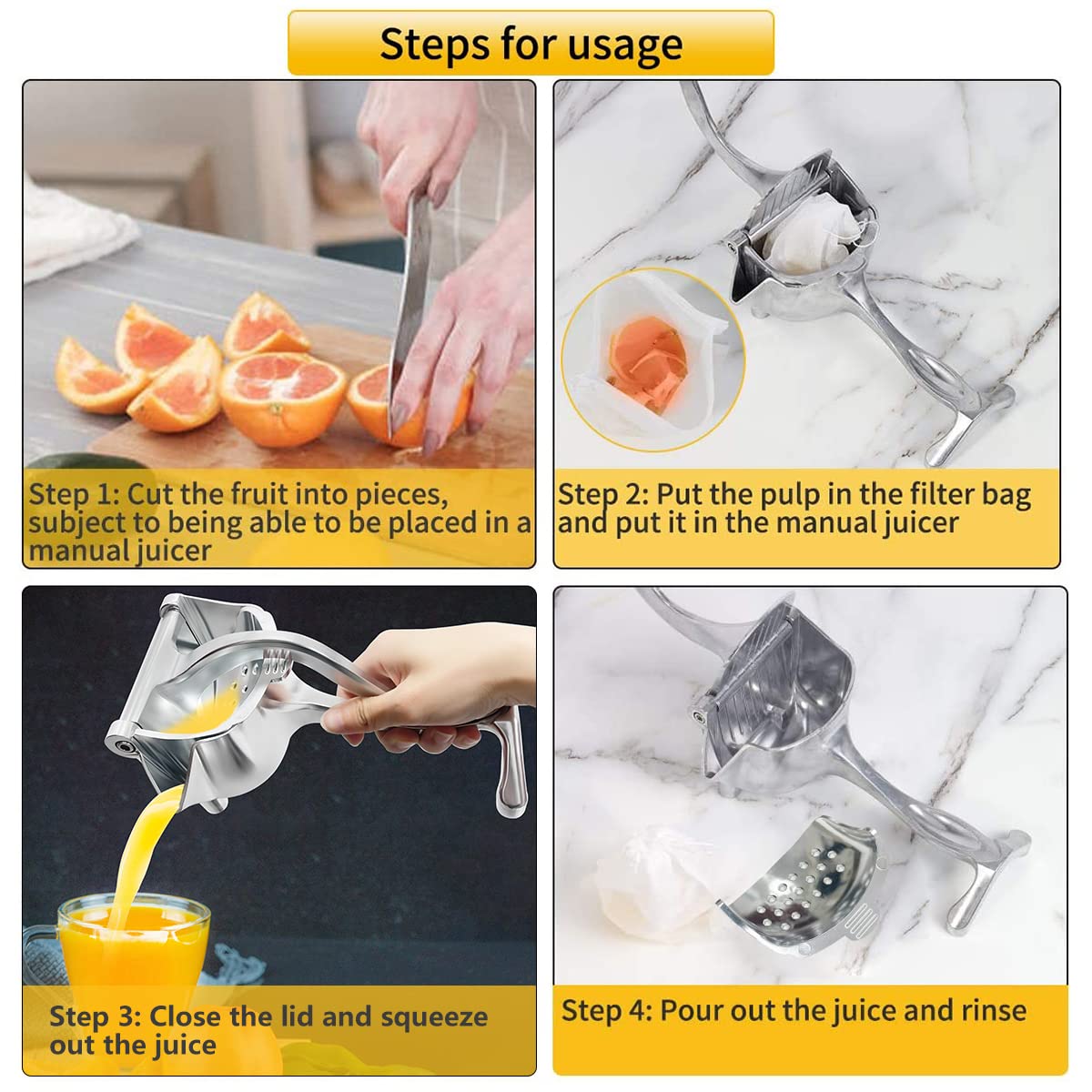 Steps for usage

Step 1: Cut the fruit into pieces, subject to being able to be placed in a manual juicer

Step 2: Put the pulp in the filter bag and put it in the manual juicer

Step 3: Close the lid and squeeze out the juice

Step 4: Pour out the juice and rinse