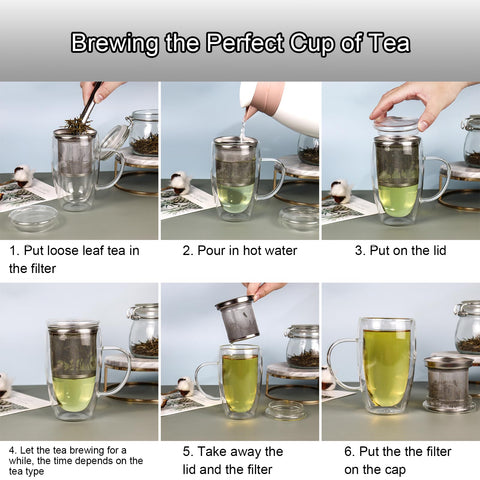 Brewing the Perfect Cup of Tea

1. Put loose leaf tea in the filter

2. Pour in hot water

3. Put on the lid

4. Let the tea brewing for a while, the time depends on the tea type

5. Take away the lid and the filter

6. Put the the filter on the cap