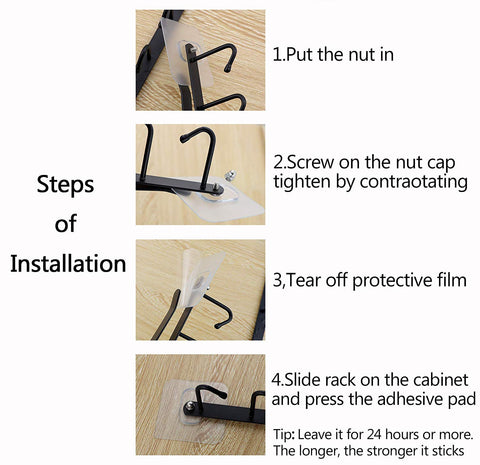 Steps of Installation

1.Put the nut in

2.Screw on the nut cap tighten by contraotating

3,Tear off protective film

4.Slide rack on the cabinet and press the adhesive pad

Tip: Leave it for 24 hours or more. The longer, the stronger it sticks