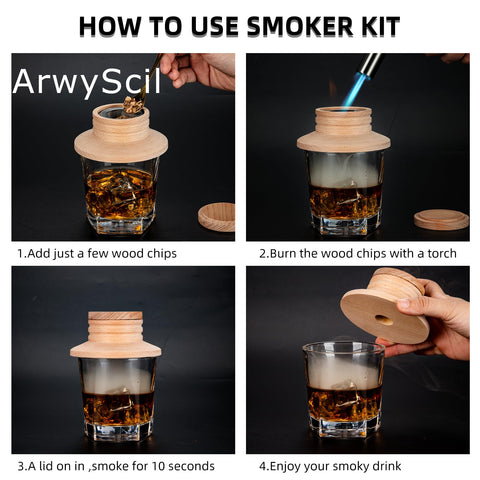 HOW TO USE SMOKER KIT

ArwyScil

1.Add just a few wood chips

2.Burn the wood chips with a torch

3.A lid on in ,smoke for 10 seconds

4.Enjoy your smoky drink