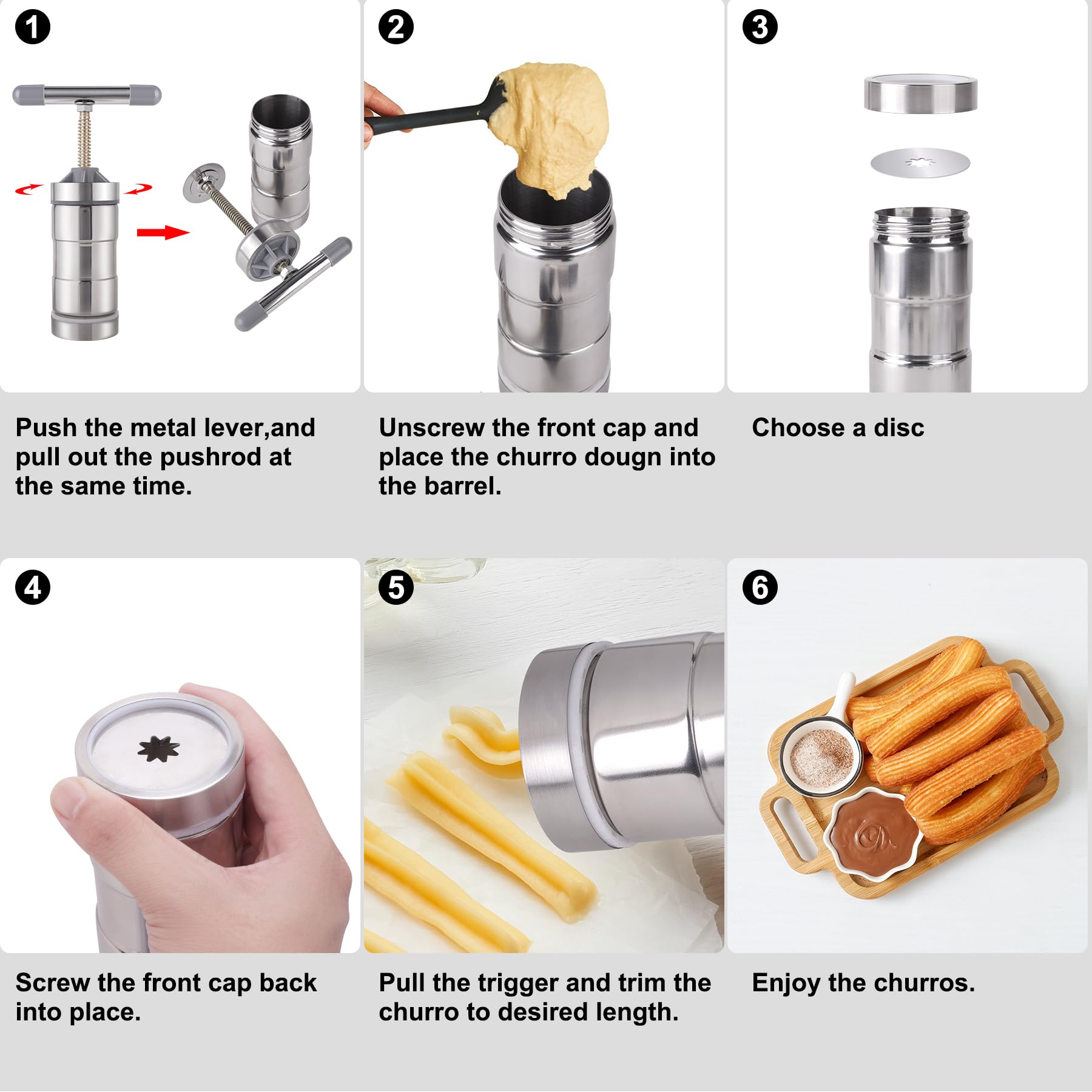 1

Push the metal lever,and pull out the pushrod at the same time.

2

Unscrew the front cap and place the churro dougn into the barrel.

3

Choose a disc

4

Screw the front cap back into place.

5

Pull the trigger and trim the churro to desired length.

6

Enjoy the churros.