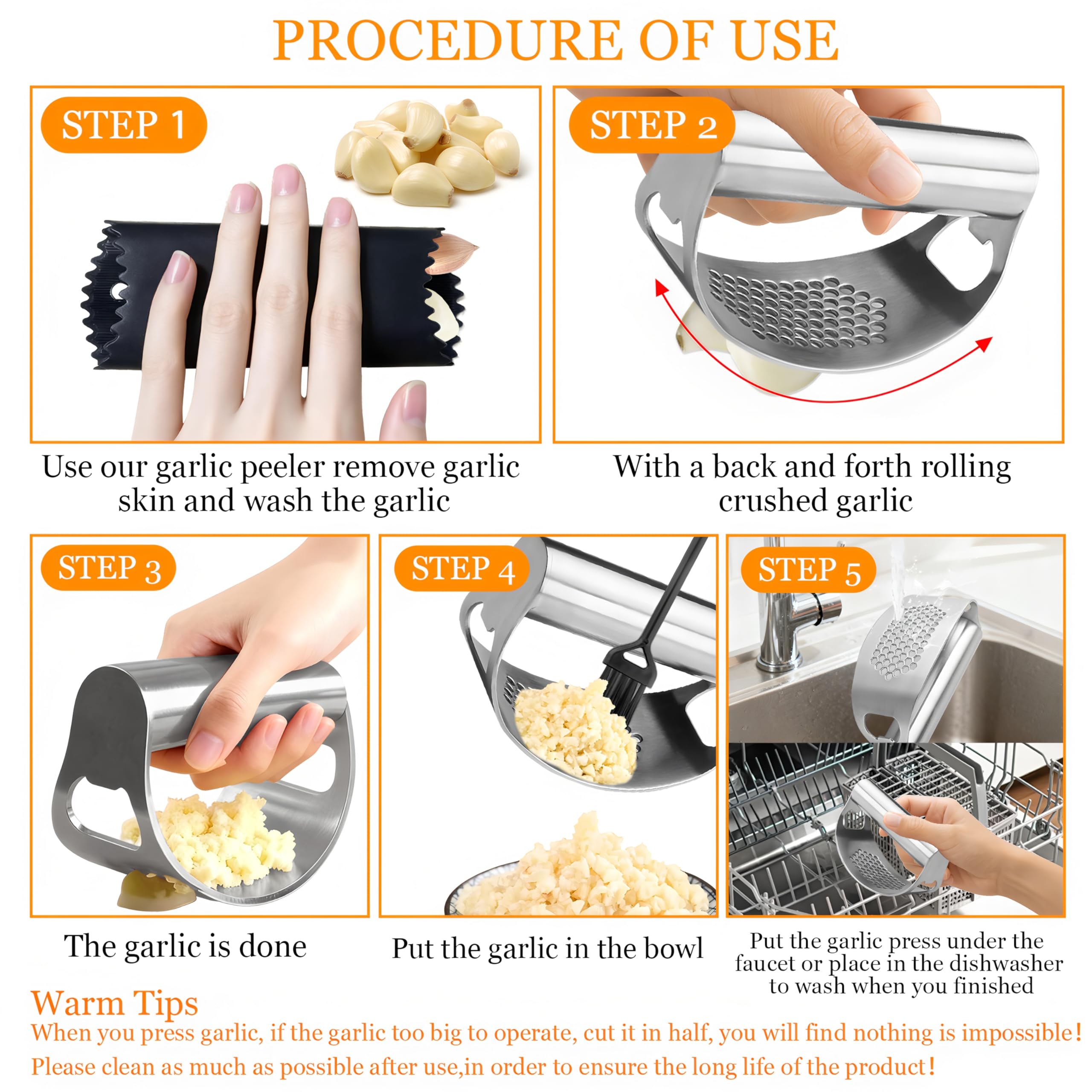 PROCEDURE OF USE

STEP 1

Use our garlic peeler remove garlic skin and wash the garlic

STEP 2

With a back and forth rolling crushed garlic

STEP 3

The garlic is done

STEP 4

Put the garlic in the bowl

STEP 5

Put the garlic press under the faucet or place in the dishwasher to wash when you finished

Warm Tips

When you press garlic, if the garlic too big to operate, cut it in half, you will find nothing is impossible!

Please clean as much as possible after use,in order to ensure the long life of the product!