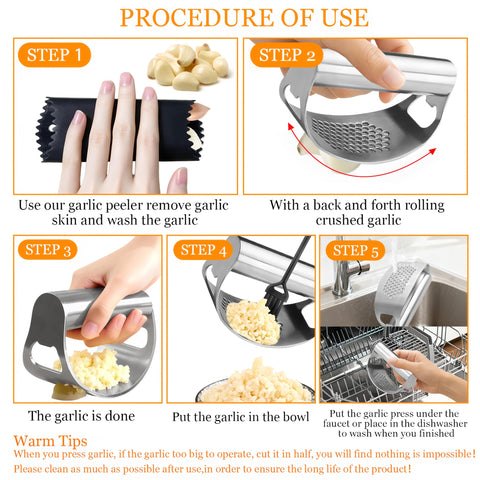 PROCEDURE OF USE

STEP 1

Use our garlic peeler remove garlic skin and wash the garlic

STEP 2

With a back and forth rolling crushed garlic

STEP 3

The garlic is done

STEP 4

Put the garlic in the bowl

STEP 5

Put the garlic press under the faucet or place in the dishwasher to wash when you finished

Warm Tips

When you press garlic, if the garlic too big to operate, cut it in half, you will find nothing is impossible!

Please clean as much as possible after use,in order to ensure the long life of the product!