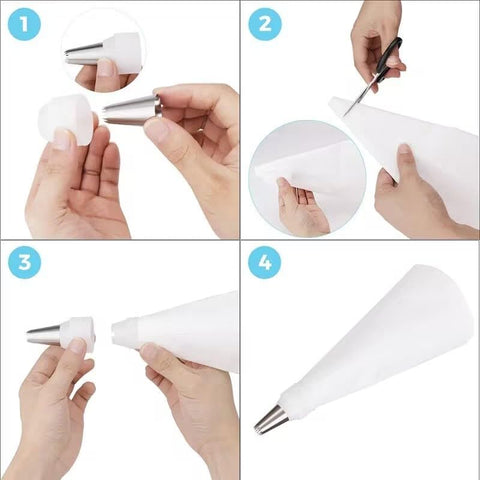 1

2

3

4