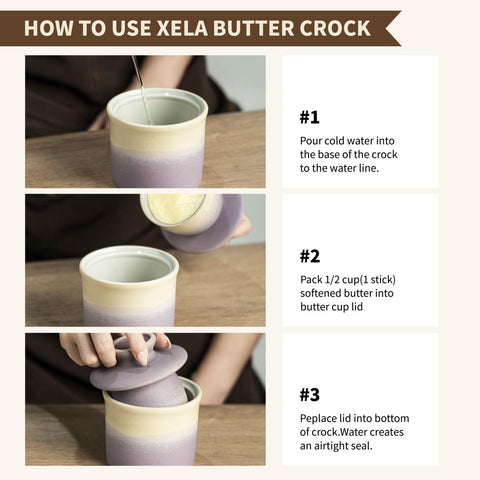 HOW TO USE XELA BUTTER CROCK

#1

Pour cold water into the base of the crock to the water line.

#2

Pack 1/2 cup(1 stick) softened butter into butter cup lid

#3

Peplace lid into bottom of crock.Water creates an airtight seal.