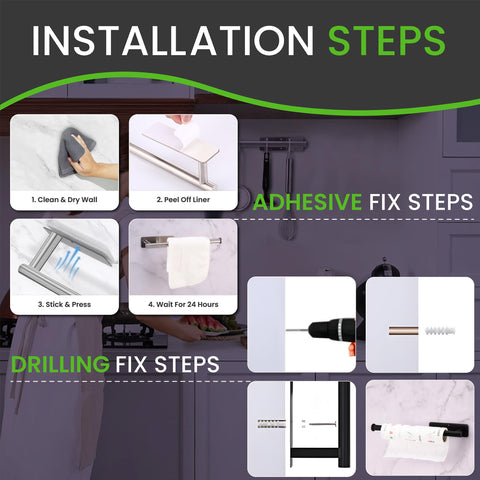 INSTALLATION STEPS

1. Clean & Dry Wall

2. Peel Off Liner

ADHESIVE FIX STEPS

3. Stick & Press

4. Wait For 24 Hours

DRILLING FIX STEPS