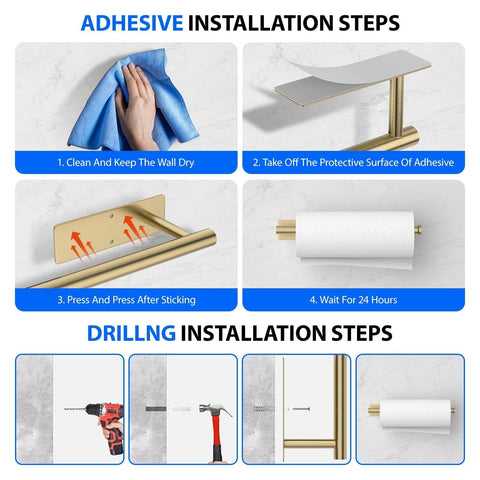 ADHESIVE INSTALLATION STEPS

1. Clean And Keep The Wall Dry

2. Take Off The Protective Surface Of Adhesive

3. Press And Press After Sticking

4. Wait For 24 Hours

DRILLNG INSTALLATION STEPS