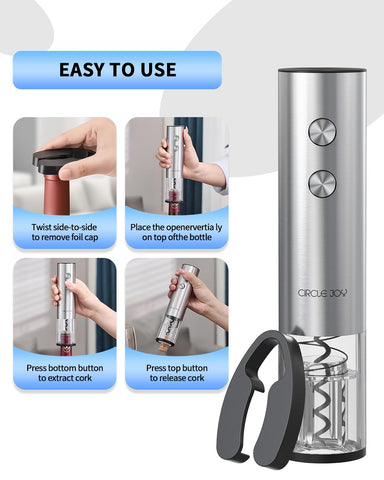 EASY TO USE

Twist side-to-side to remove foil cap

Place the openervertia ly on top ofthe bottle

Press bottom button to extract cork

Press top button to release cork

CIRCLE JOY