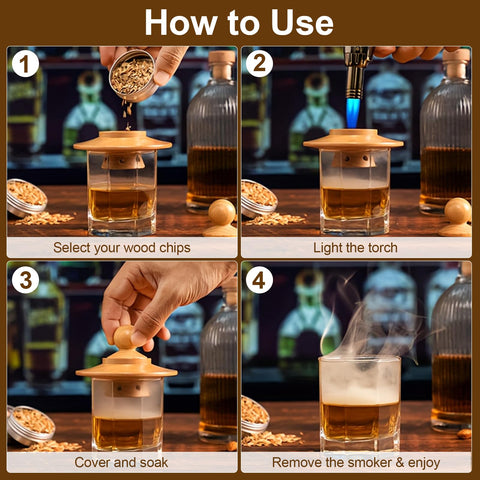 How to Use

1
Select your wood chips

2
Light the torch

3
Cover and soak

4
Remove the smoker & enjoy