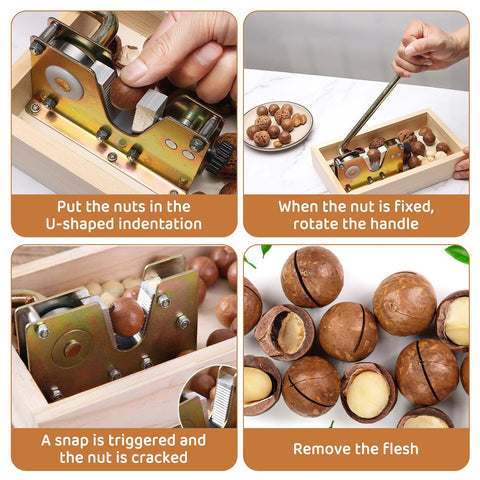 Put the nuts in the U-shaped indentation

When the nut is fixed, rotate the handle

A snap is triggered and the nut is cracked

Remove the flesh