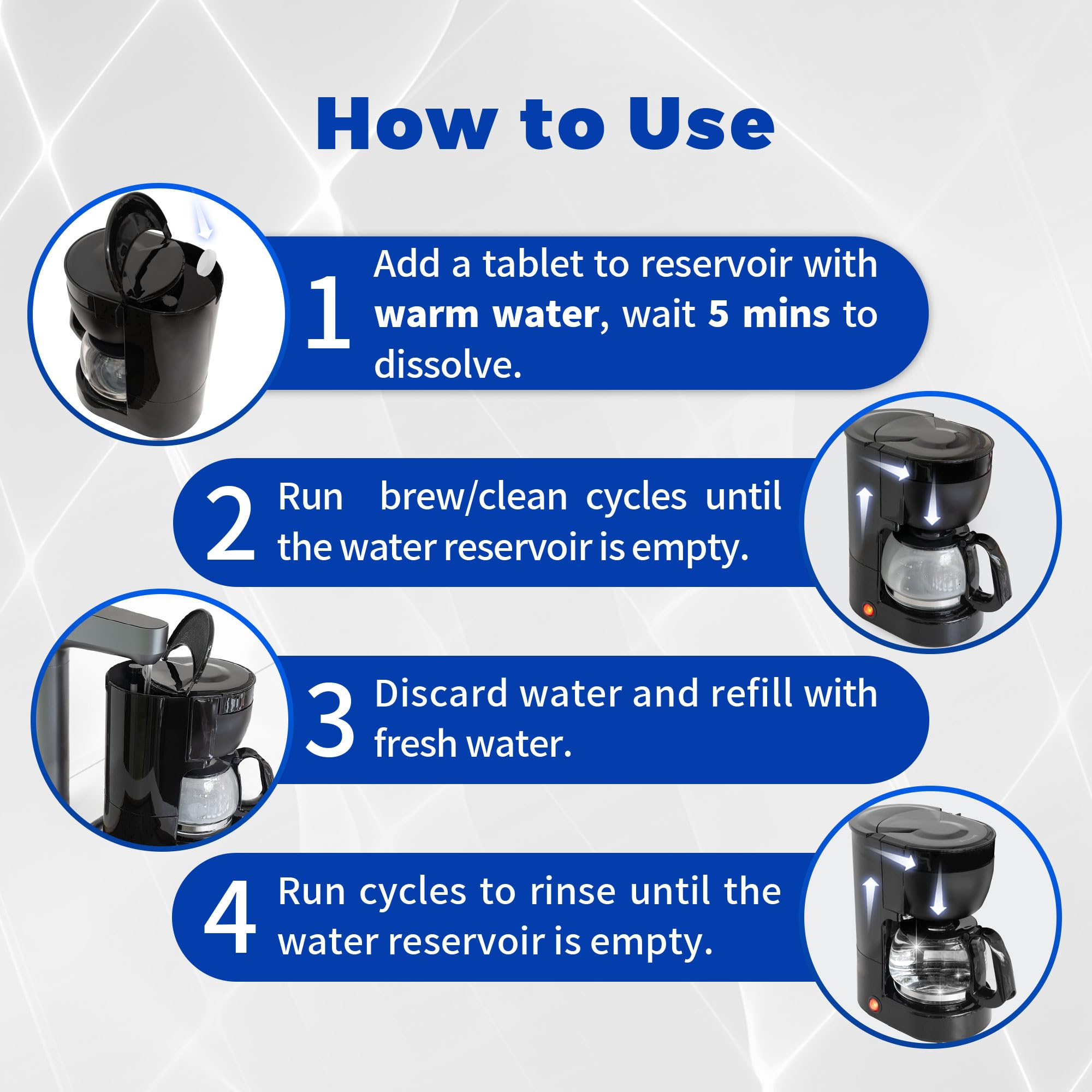 How to Use

1 Add a tablet to reservoir with warm water, wait 5 mins to dissolve.

2 Run brew/clean cycles until the water reservoir is empty.

3 Discard water and refill with fresh water.

4 Run cycles to rinse until the water reservoir is empty.