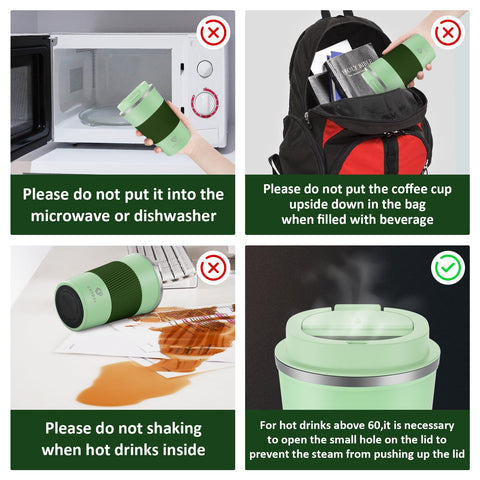 Please do not put it into the microwave or dishwasher

HOLY BIBLE

Please do not put the coffee cup upside down in the bag when filled with beverage

Please do not shaking when hot drinks inside

For hot drinks above 60,it is necessary to open the small hole on the lid to prevent the steam from pushing up the lid