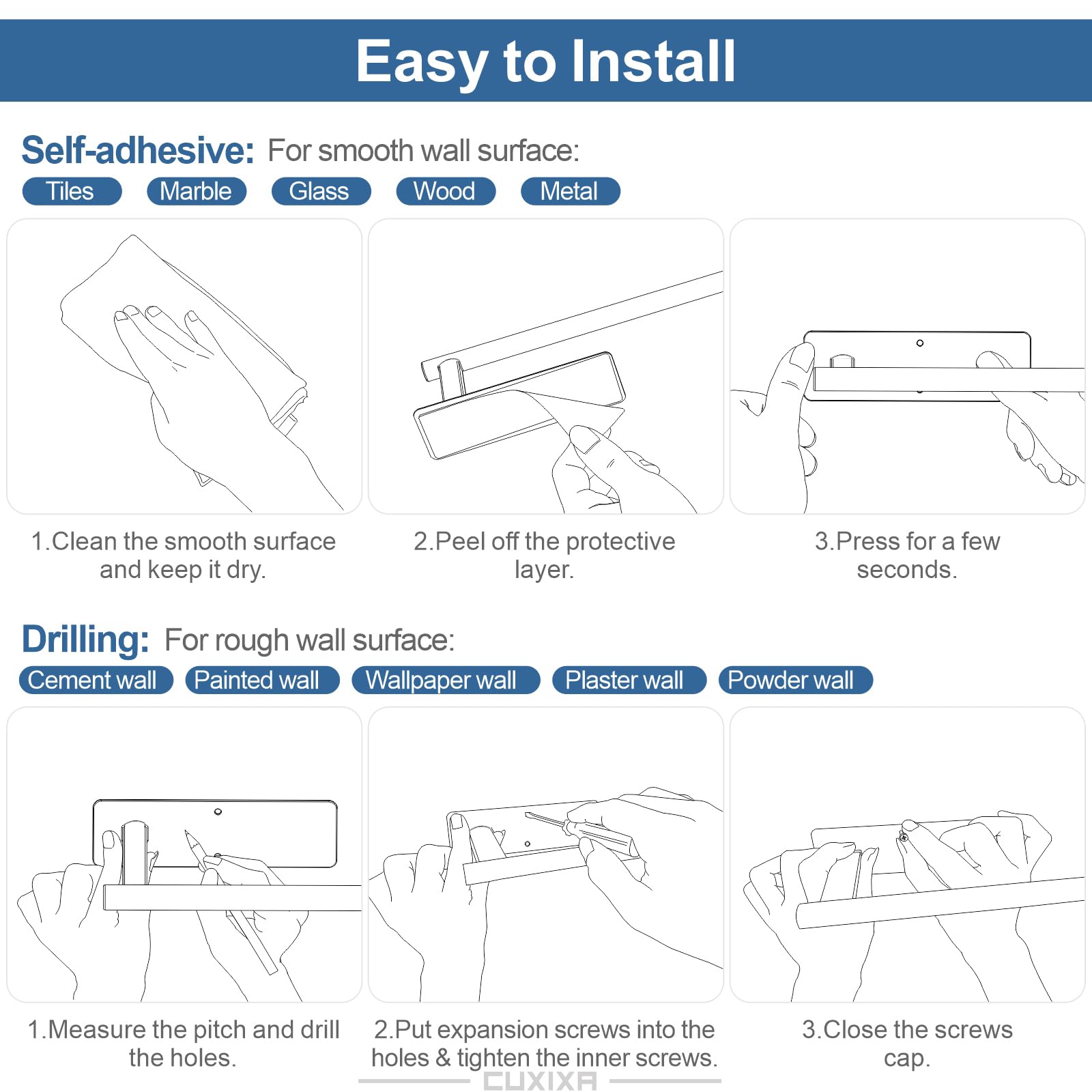 Easy to Install

Self-adhesive: For smooth wall surface:

Tiles Marble Glass Wood Metal

1.Clean the smooth surface and keep it dry.

2.Peel off the protective layer.

3.Press for a few seconds.

Drilling: For rough wall surface:

Cement wall Painted wall Wallpaper wall Plaster wall Powder wall

1.Measure the pitch and drill the holes.

2.Put expansion screws into the holes & tighten the inner screws.

3.Close the screws cap.

CUXIXA