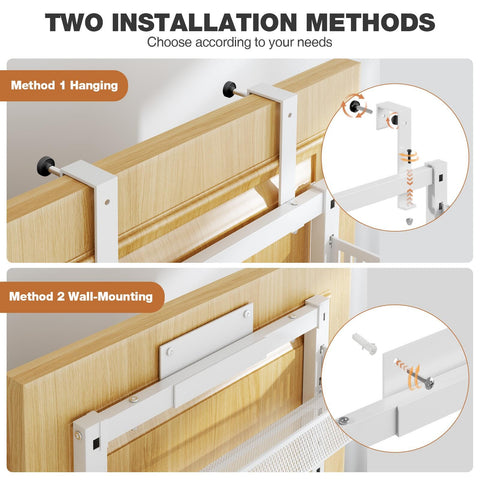 TWO INSTALLATION METHODS
Choose according to your needs

Method 1 Hanging

Method 2 Wall-Mounting