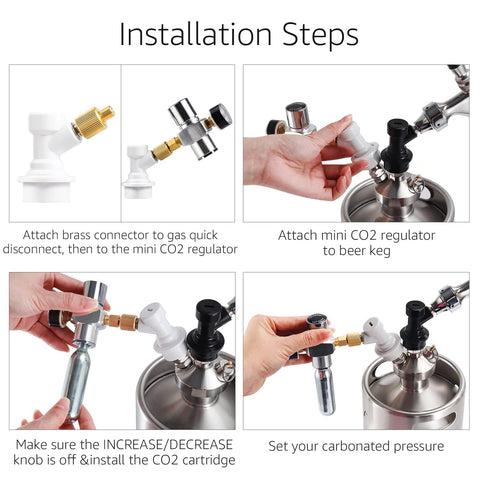 Installation Steps

Attach brass connector to gas quick disconnect, then to the mini CO2 regulator

Attach mini CO2 regulator to beer keg

Make sure the INCREASE/DECREASE knob is off &install the CO2 cartridge

Set your carbonated pressure