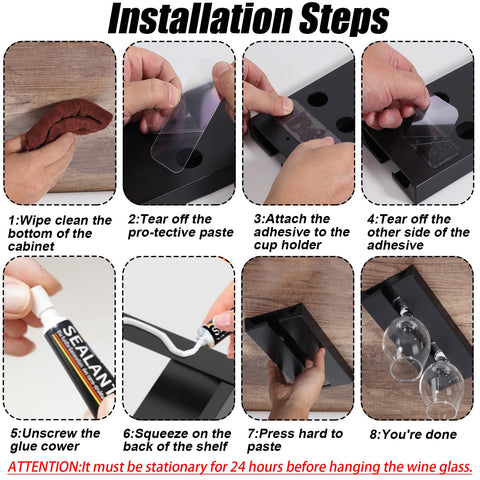 Installation Steps

1:Wipe clean the bottom of the cabinet

2:Tear off the pro-tective paste

3:Attach the adhesive to the cup holder

4:Tear off the other side of the adhesive

SEALANT

5:Unscrew the glue cower

6:Squeeze on the back of the shelf

7:Press hard to paste

8:You're done

ATTENTION:It must be stationary for 24 hours before hanging the wine glass.