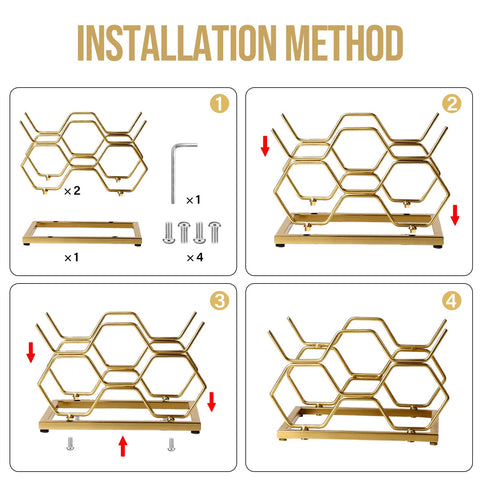 INSTALLATION METHOD

1

×2

×1

×1

×4

2

3

4