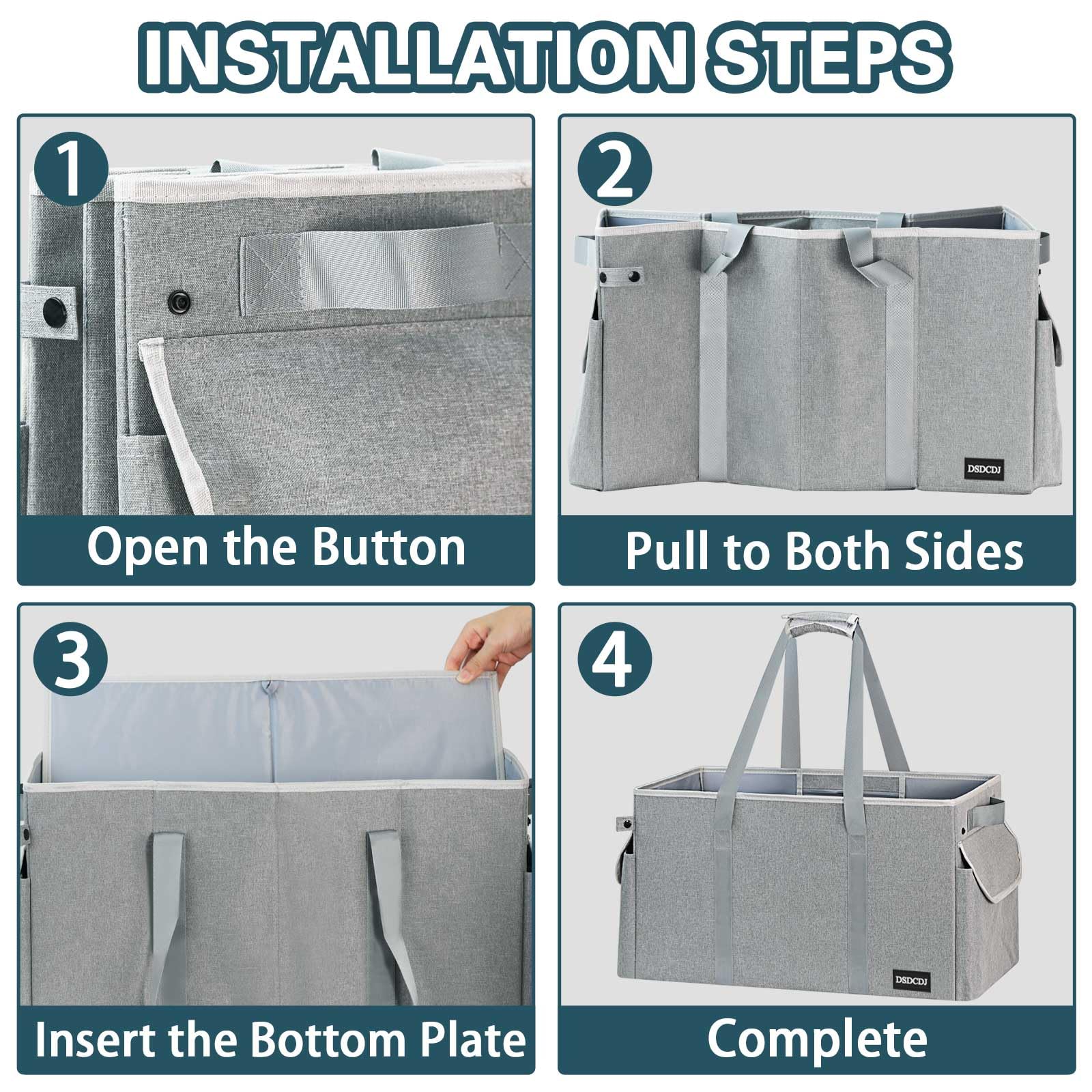 INSTALLATION STEPS

1

Open the Button

2

DSDCDJ

Pull to Both Sides

3

Insert the Bottom Plate

4

DSDCDJ

Complete