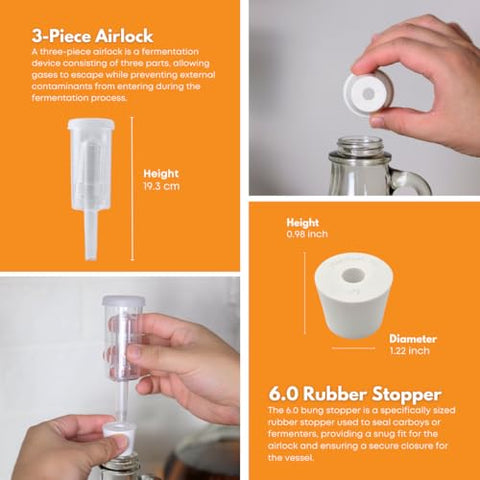 3-Piece Airlock

A three-piece airlock is a fermentation device consisting of three parts, allowing gases to escape while preventing external contaminants from entering during the fermentation process.

Height
19.3 cm

Height
0.98 inch

Diameter
1.22 inch

6.0 Rubber Stopper

The 6.0 bung stopper is a specifically sized rubber stopper used to seal carboys or fermenters, providing a snug fit for the airlock and ensuring a secure closure for the vessel.