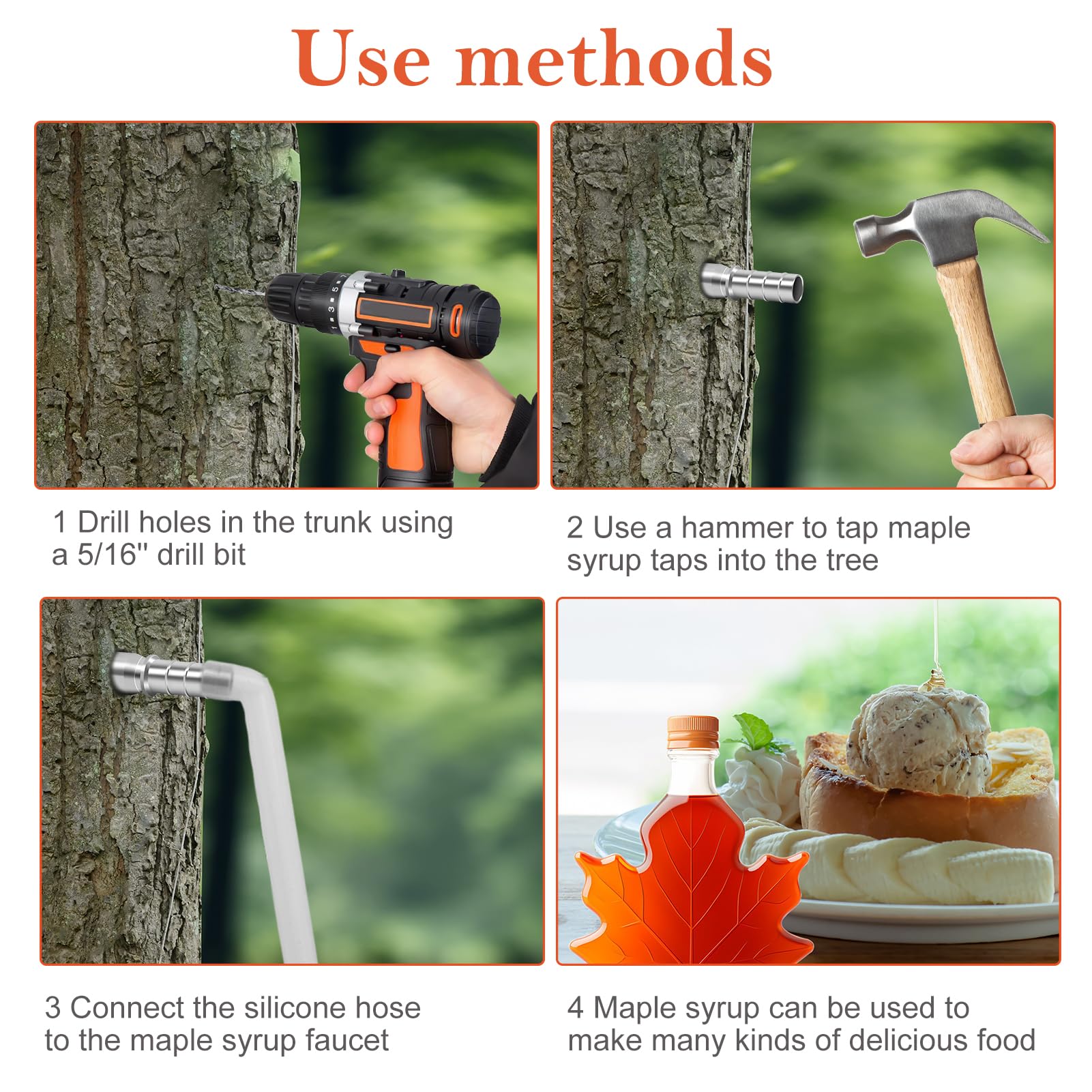 Use methods

1 Drill holes in the trunk using a 5/16'' drill bit

2 Use a hammer to tap maple syrup taps into the tree

3 Connect the silicone hose to the maple syrup faucet

4 Maple syrup can be used to make many kinds of delicious food