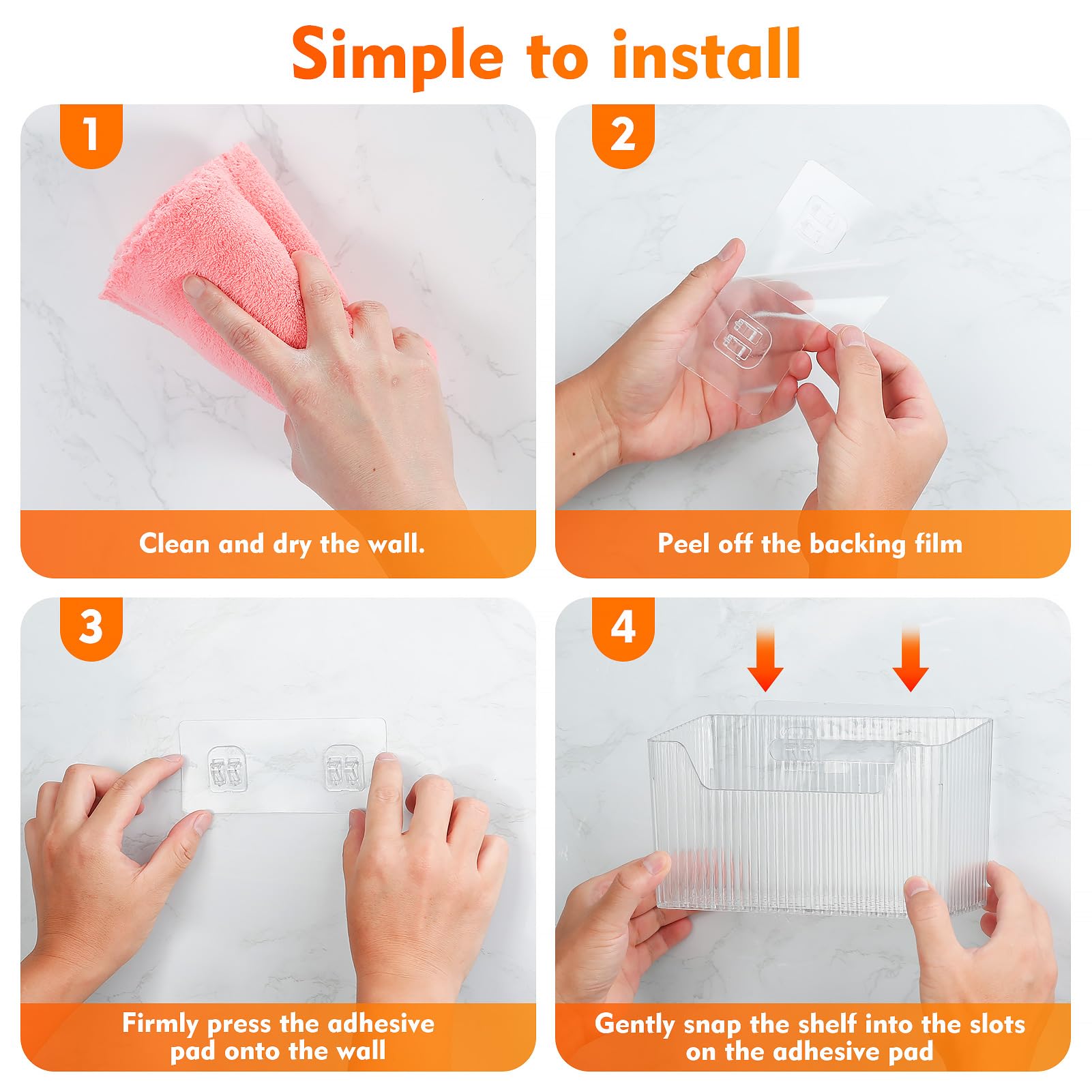 Simple to install

1

Clean and dry the wall.

2

Peel off the backing film

3

Firmly press the adhesive pad onto the wall

4

Gently snap the shelf into the slots on the adhesive pad