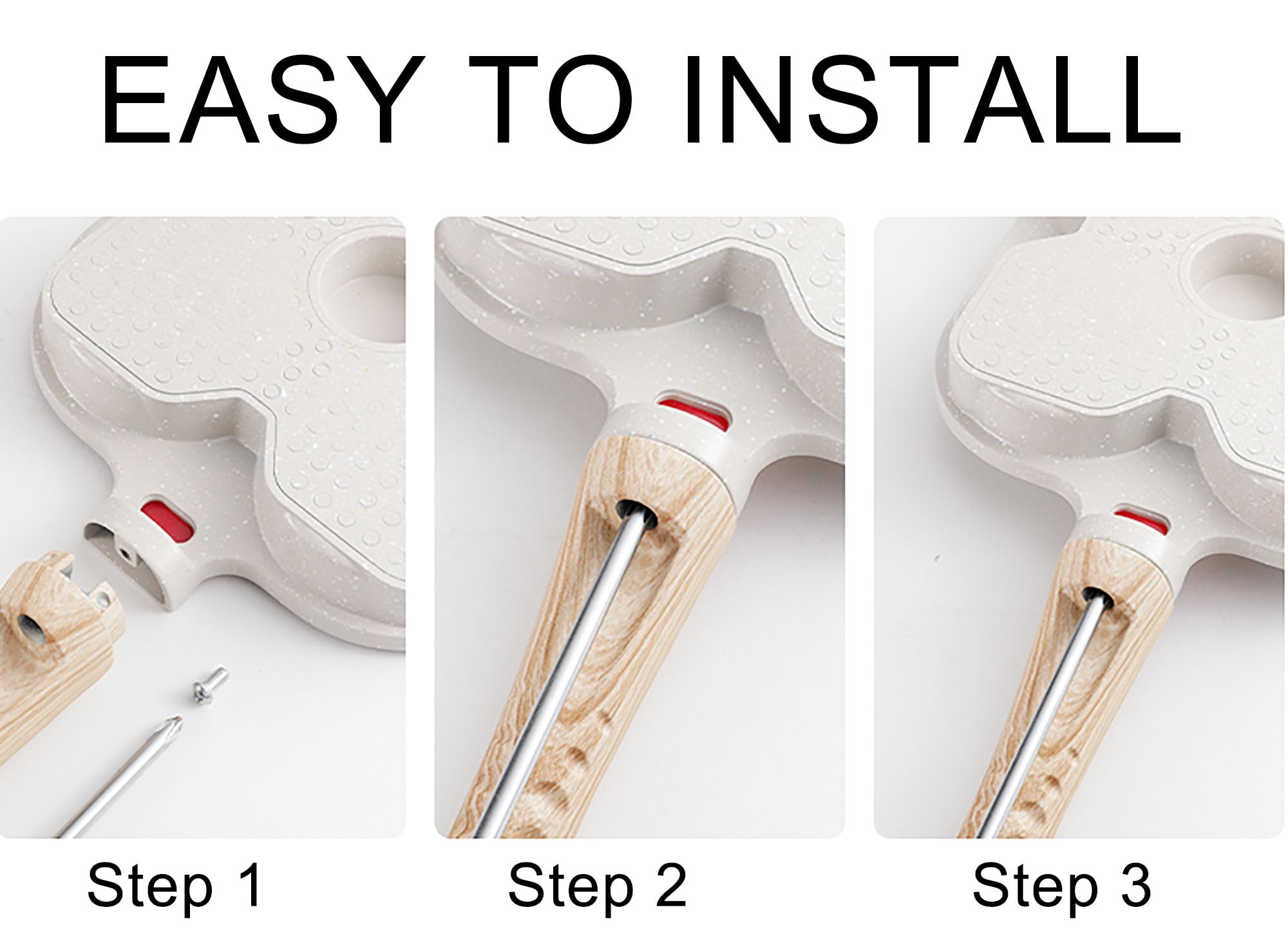 EASY TO INSTALL

Step 1

Step 2

Step 3