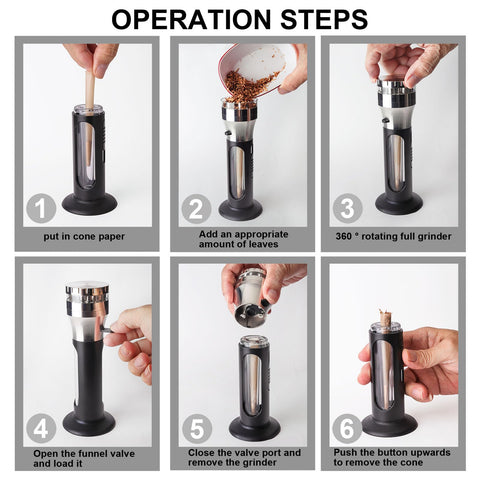 OPERATION STEPS

1
put in cone paper

2
Add an appropriate amount of leaves

3
360 ° rotating full grinder

4
Open the funnel valve and load it

5
Close the valve port and remove the grinder

6
Push the button upwards to remove the cone