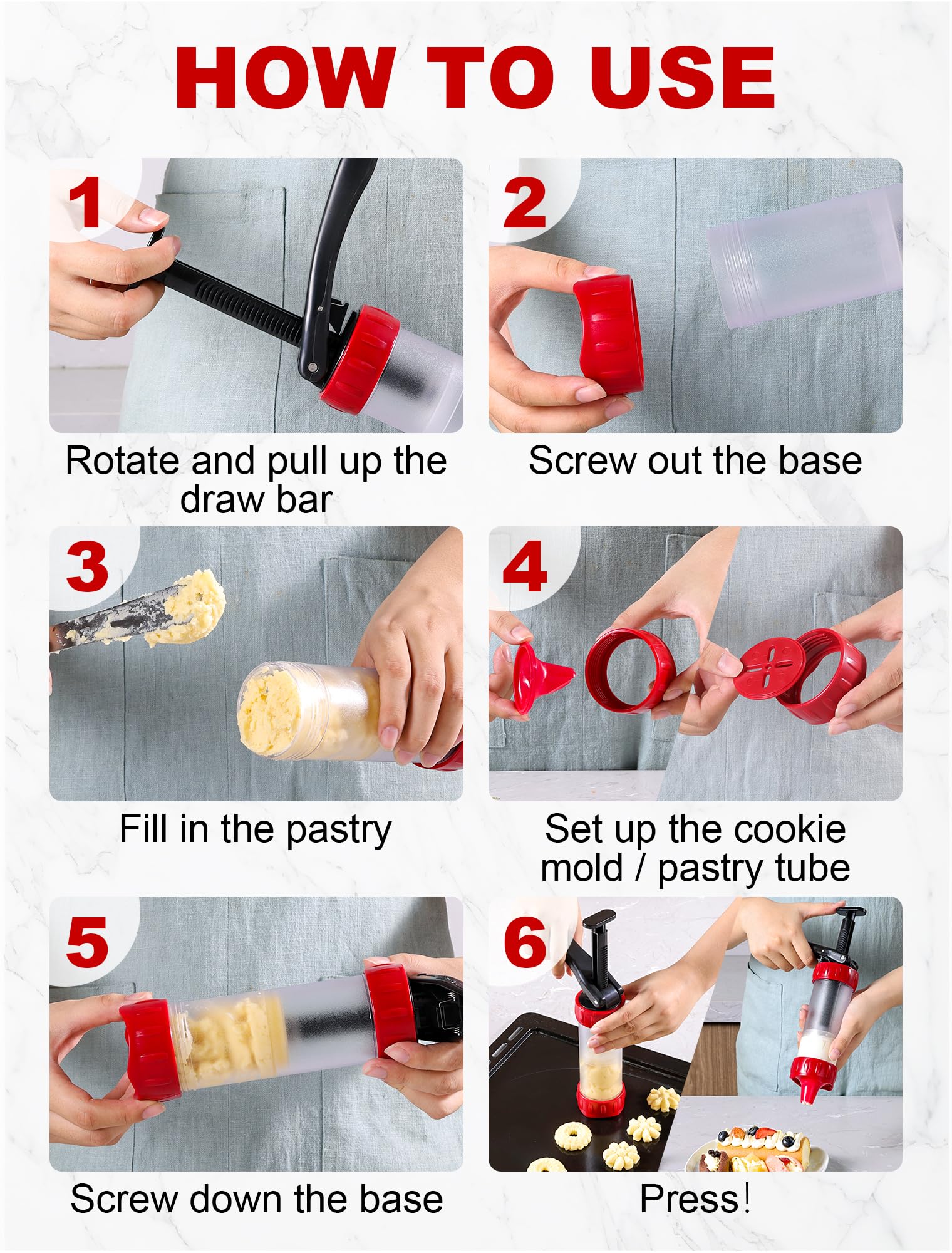 HOW TO USE

1

Rotate and pull up the draw bar

2

Screw out the base

3

Fill in the pastry

4

Set up the cookie mold / pastry tube

5

Screw down the base

6

Press!