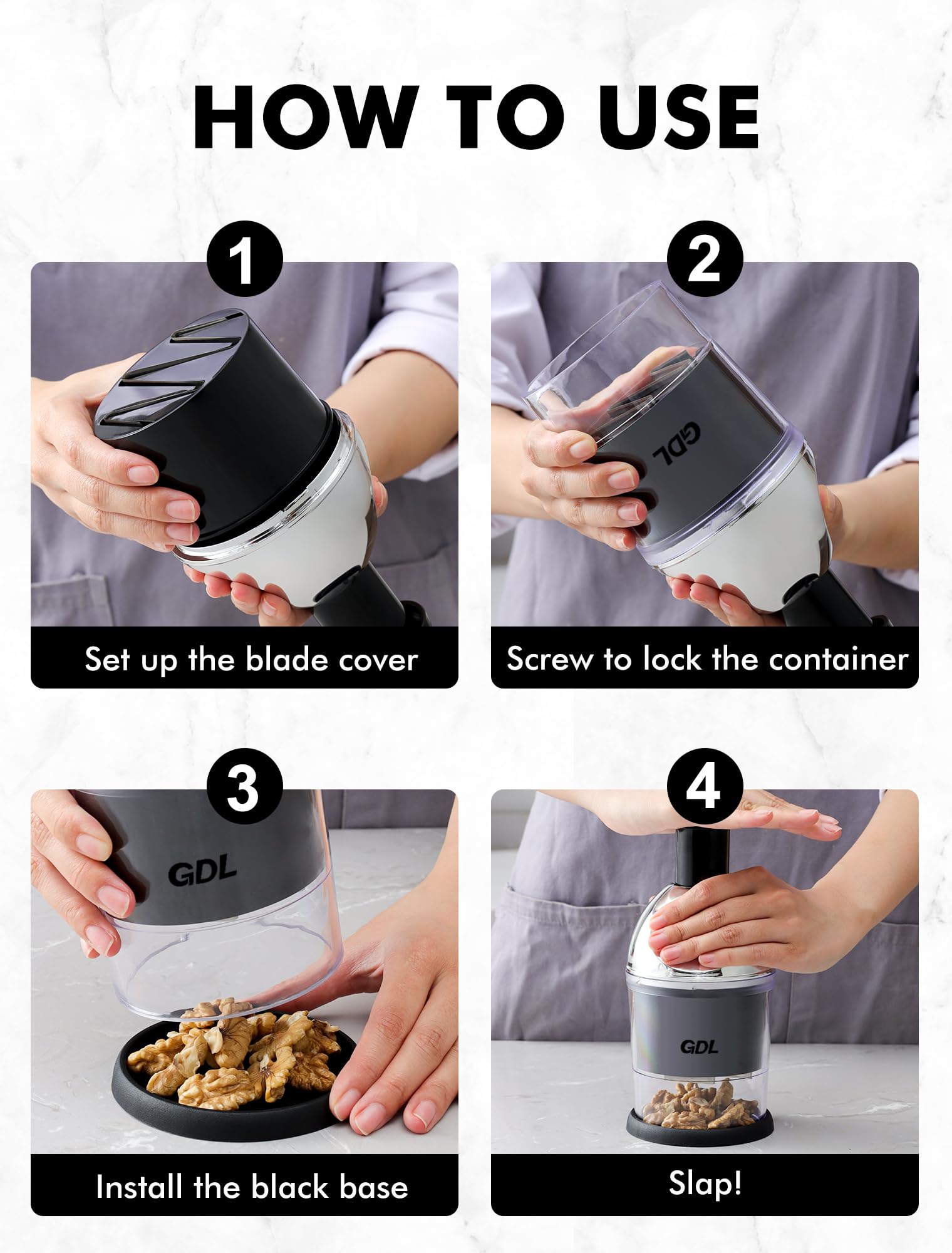 HOW TO USE

1

Set up the blade cover

2

GDL

Screw to lock the container

3

GDL

Install the black base

4

GDL

Slap!