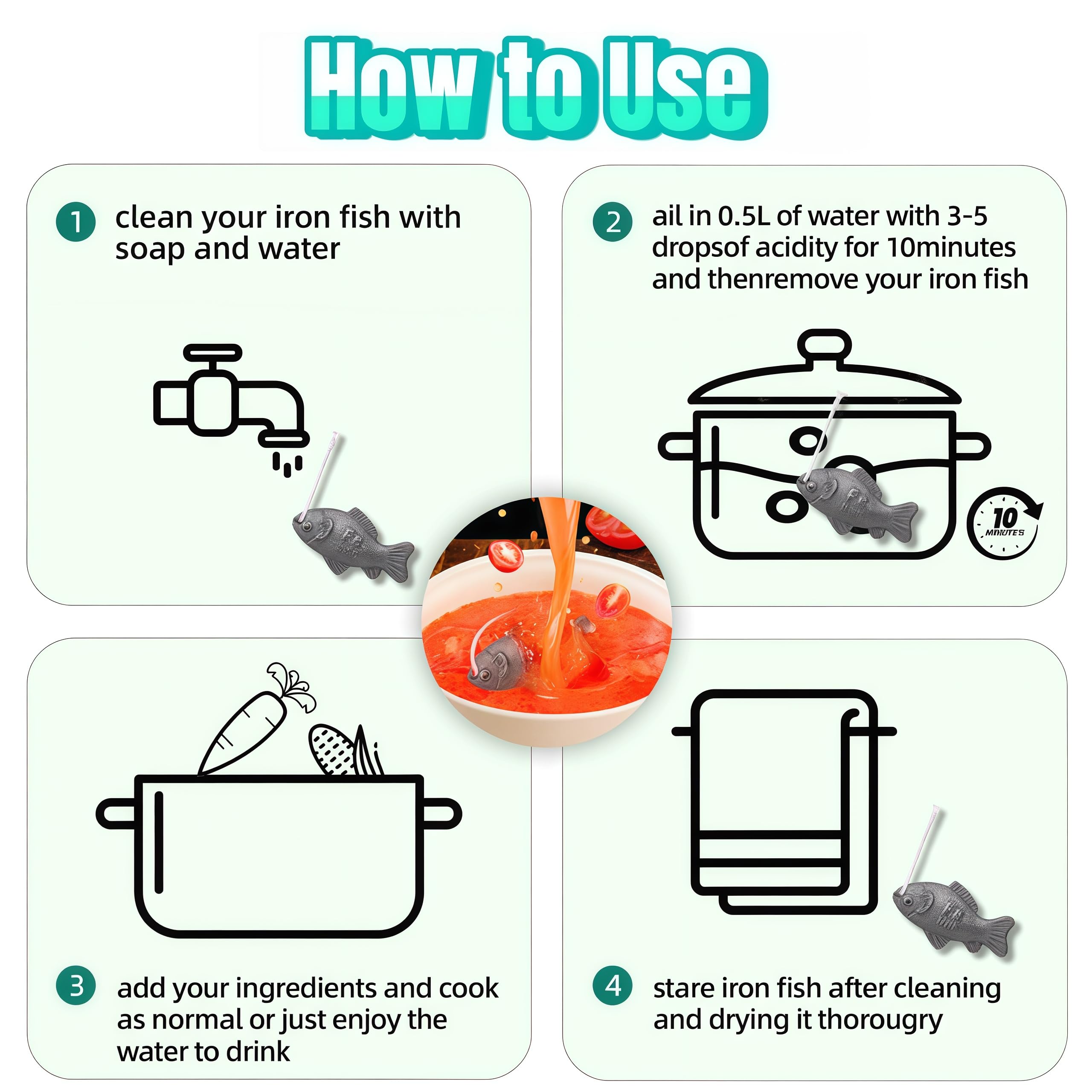 How to Use

1 clean your iron fish with soap and water

2 ail in 0.5L of water with 3-5 dropsof acidity for 10minutes and thenremove your iron fish

10 MINUTES

3 add your ingredients and cook as normal or just enjoy the water to drink

4 stare iron fish after cleaning and drying it thorougry