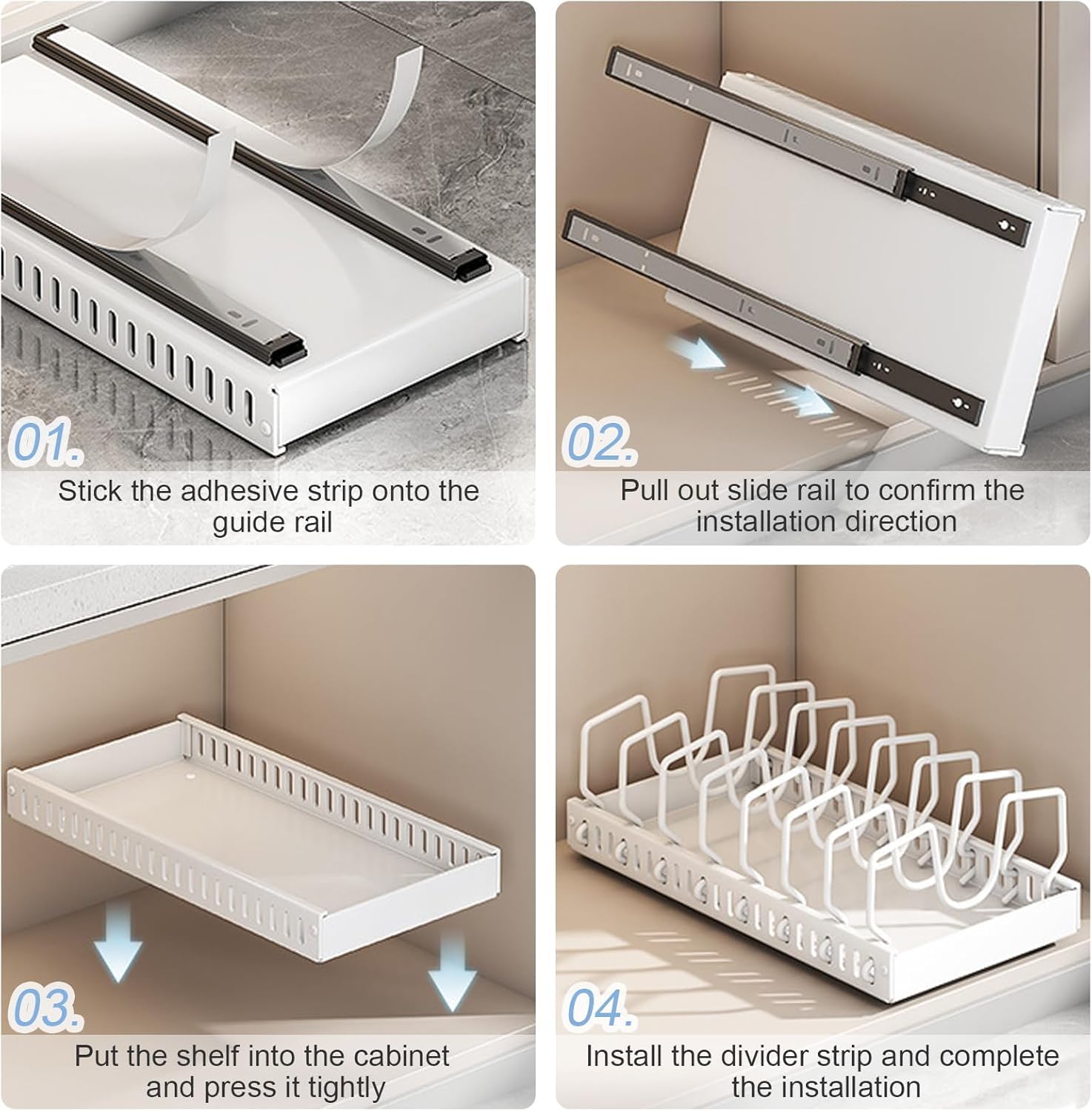 01.
Stick the adhesive strip onto the guide rail

02.
Pull out slide rail to confirm the installation direction

03.
Put the shelf into the cabinet and press it tightly

04.
Install the divider strip and complete the installation