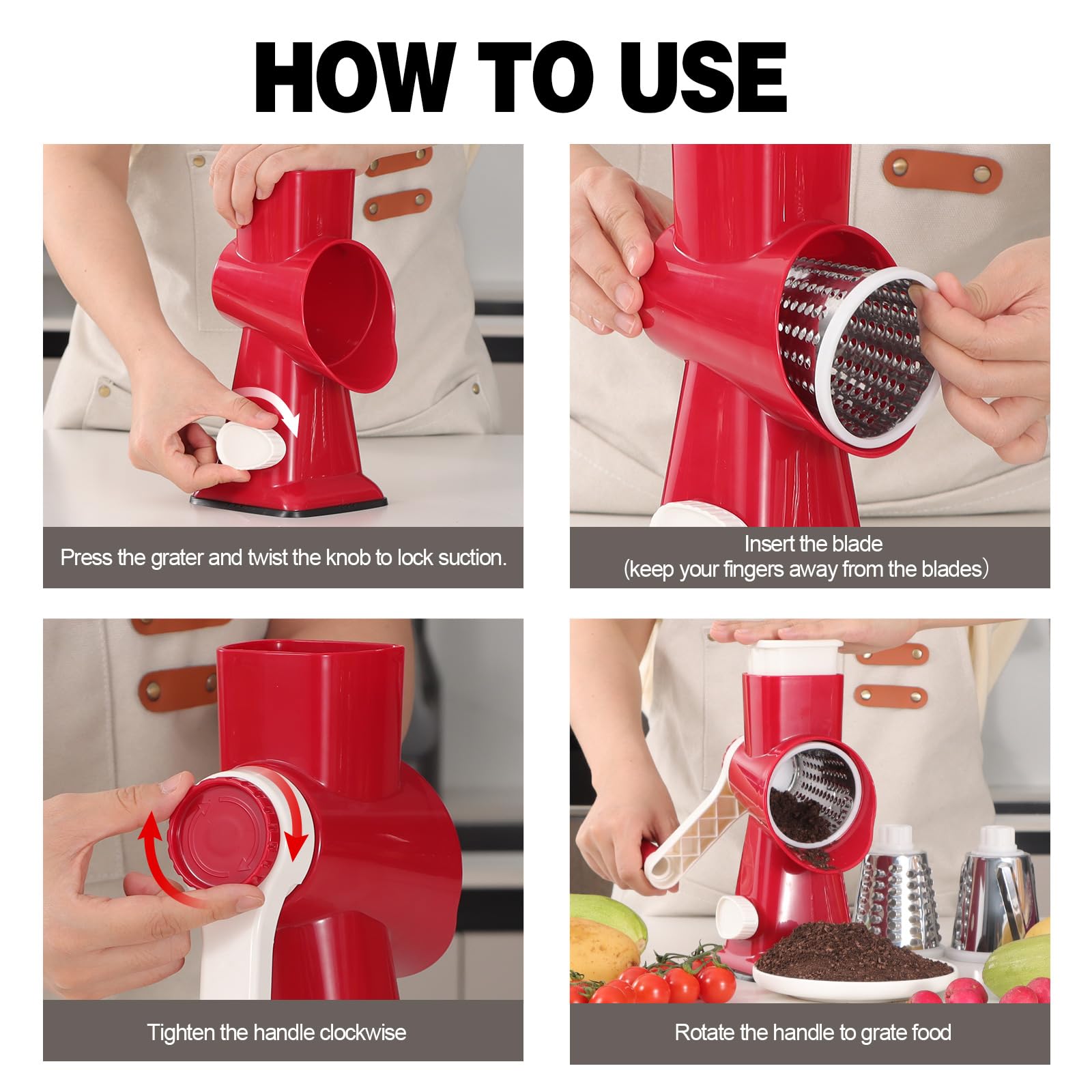 HOW TO USE

Press the grater and twist the knob to lock suction.

Insert the blade
(keep your fingers away from the blades)

Tighten the handle clockwise

Rotate the handle to grate food