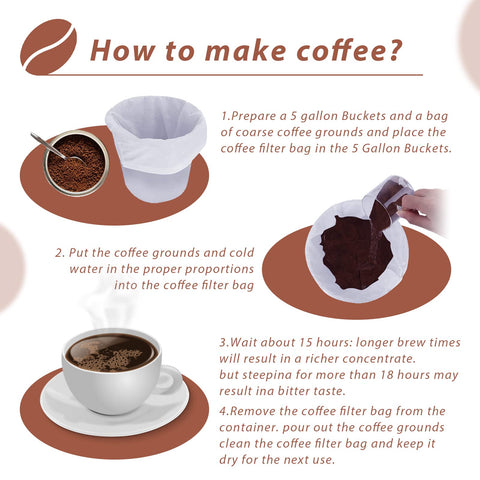 How to make coffee?

1.Prepare a 5 gallon Buckets and a bag of coarse coffee grounds and place the coffee filter bag in the 5 Gallon Buckets.

2. Put the coffee grounds and cold water in the proper proportions into the coffee filter bag

3.Wait about 15 hours: longer brew times will result in a richer concentrate. but steepina for more than 18 hours may result ina bitter taste.

4.Remove the coffee filter bag from the container. pour out the coffee grounds clean the coffee filter bag and keep it dry for the next use.