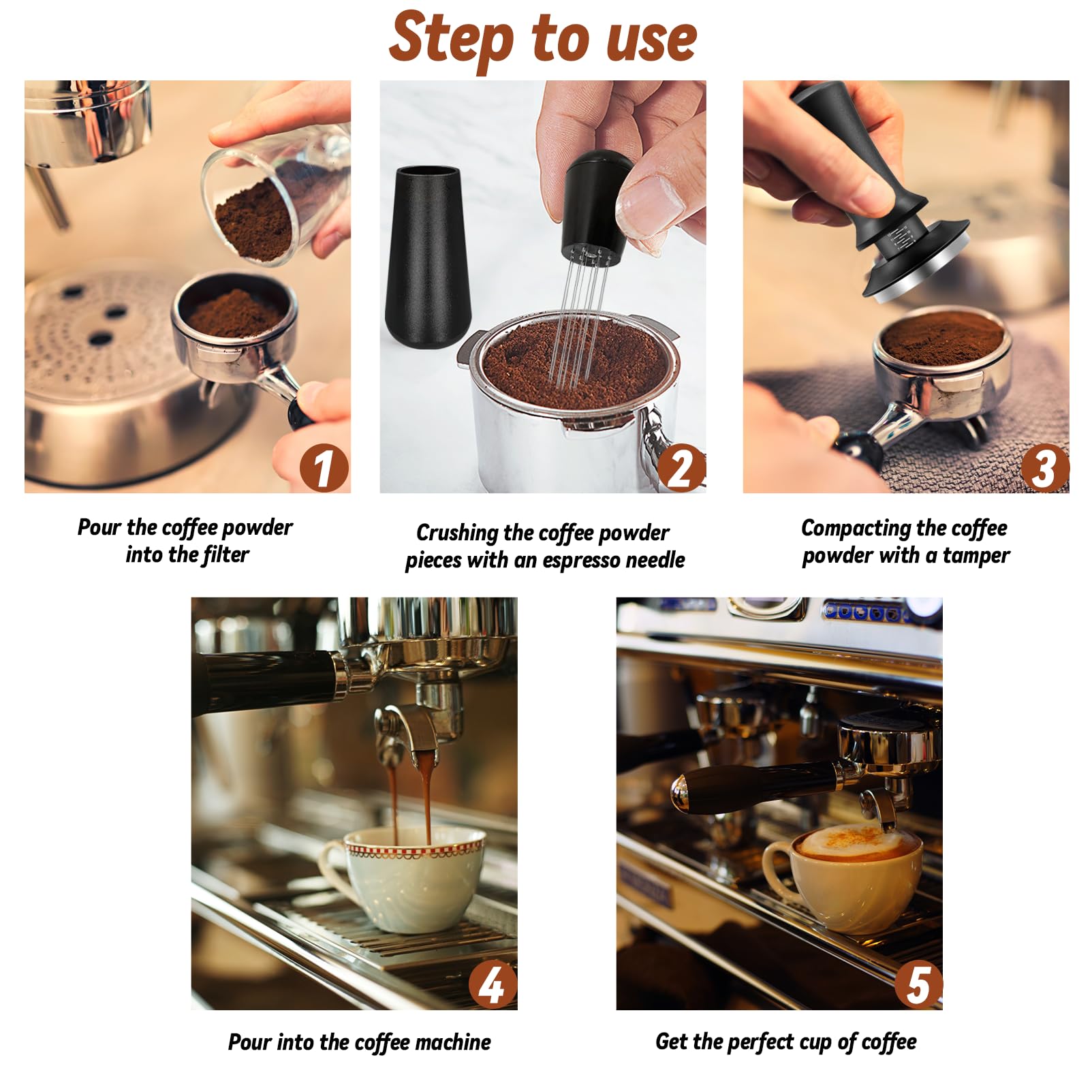 Step to use

1

Pour the coffee powder into the filter

2

Crushing the coffee powder pieces with an espresso needle

3

Compacting the coffee powder with a tamper

4

Pour into the coffee machine

5

Get the perfect cup of coffee