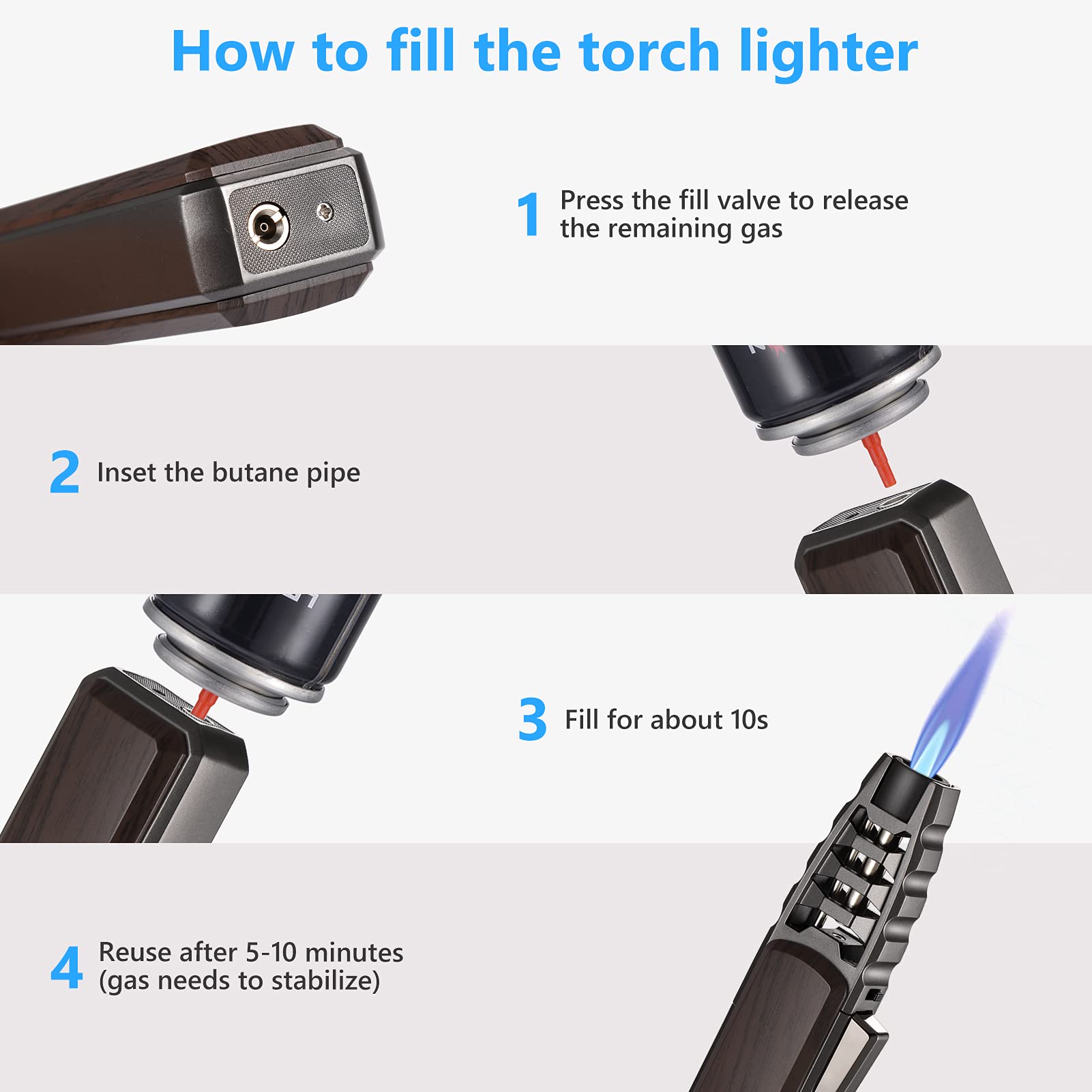 How to fill the torch lighter

1 Press the fill valve to release the remaining gas

2 Inset the butane pipe

3 Fill for about 10s

4 Reuse after 5-10 minutes (gas needs to stabilize)