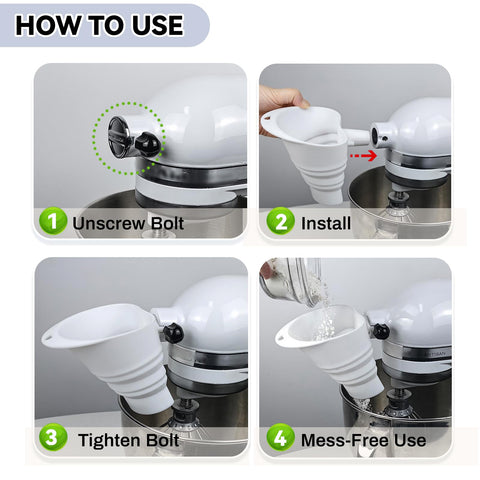 HOW TO USE

1 Unscrew Bolt

2 Install

3 Tighten Bolt

4 Mess-Free Use