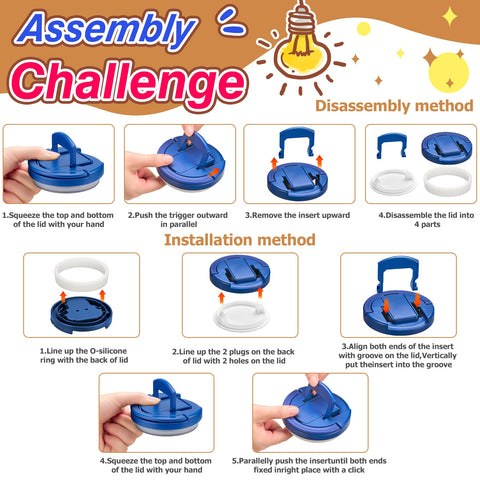 Assembly Challenge

Disassembly method

1.Squeeze the top and bottom of the lid with your hand

2.Push the trigger outward in parallel

3.Remove the insert upward

4.Disassemble the lid into 4 parts

Installation method

1.Line up the O-silicone ring with the back of lid

2.Line up the 2 plugs on the back of lid with 2 holes on the lid

3.Align both ends of the insert with groove on the lid,Vertically put theinsert into the groove

4.Squeeze the top and bottom of the lid with your hand

5.Parallelly push the insertuntil both ends fixed inright place with a click