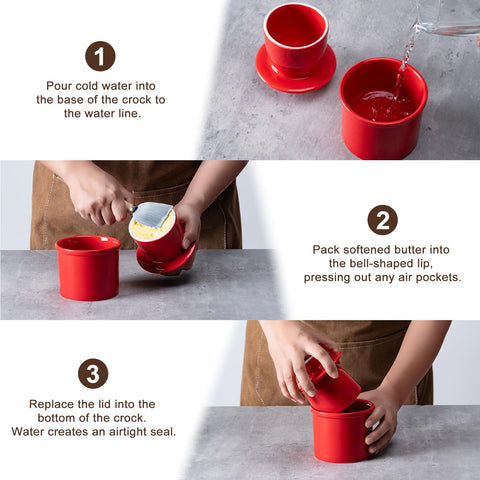 1

Pour cold water into the base of the crock to the water line.

2

Pack softened butter into the bell-shaped lip, pressing out any air pockets.

3

Replace the lid into the bottom of the crock. Water creates an airtight seal.