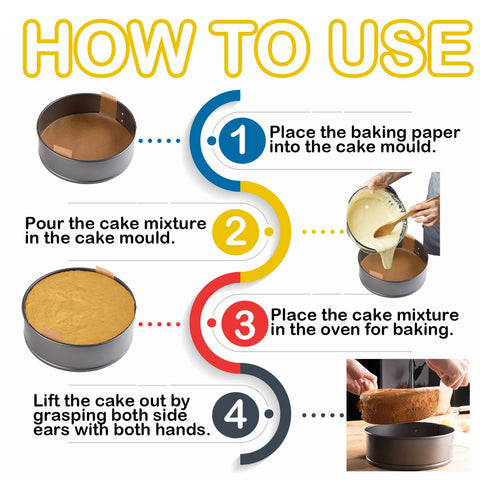 HOW TO USE

1 Place the baking paper into the cake mould.

Pour the cake mixture in the cake mould. 2

3 Place the cake mixture in the oven for baking.

Lift the cake out by grasping both side ears with both hands. 4