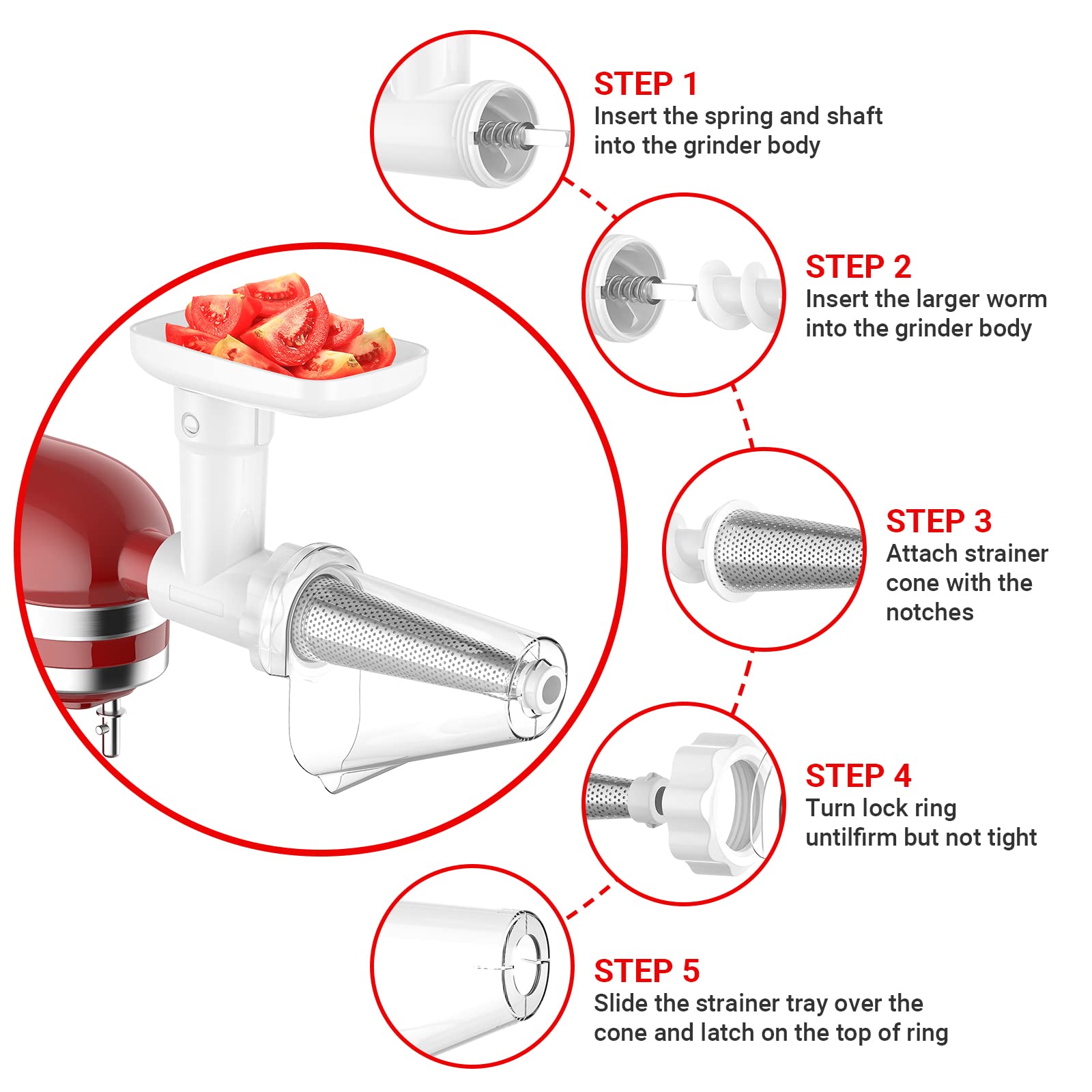 STEP 1
Insert the spring and shaft into the grinder body

STEP 2
Insert the larger worm into the grinder body

STEP 3
Attach strainer cone with the notches

STEP 4
Turn lock ring untilfirm but not tight

STEP 5
Slide the strainer tray over the cone and latch on the top of ring