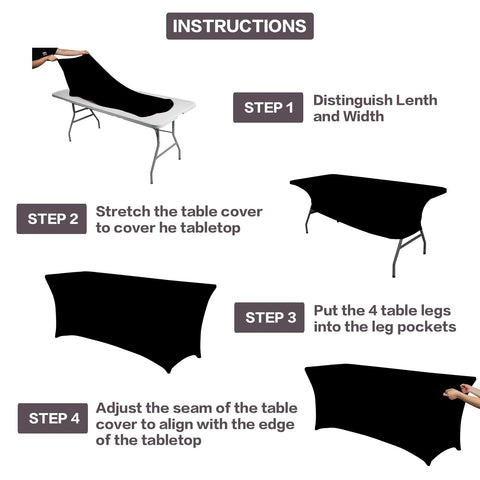 INSTRUCTIONS

STEP 1 Distinguish Lenth and Width

STEP 2 Stretch the table cover to cover he tabletop

STEP 3 Put the 4 table legs into the leg pockets

STEP 4 Adjust the seam of the table cover to align with the edge of the tabletop