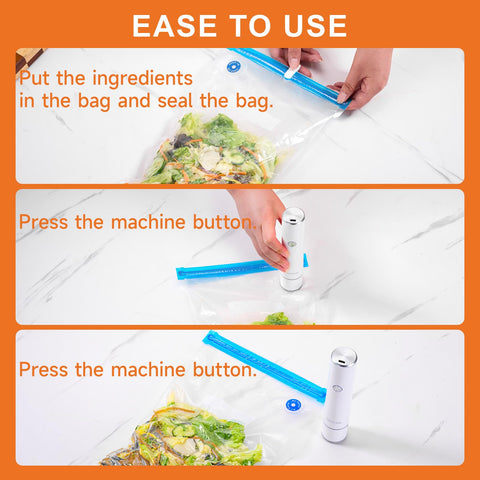 EASE TO USE

Put the ingredients in the bag and seal the bag.

Press the machine button.

Press the machine button.