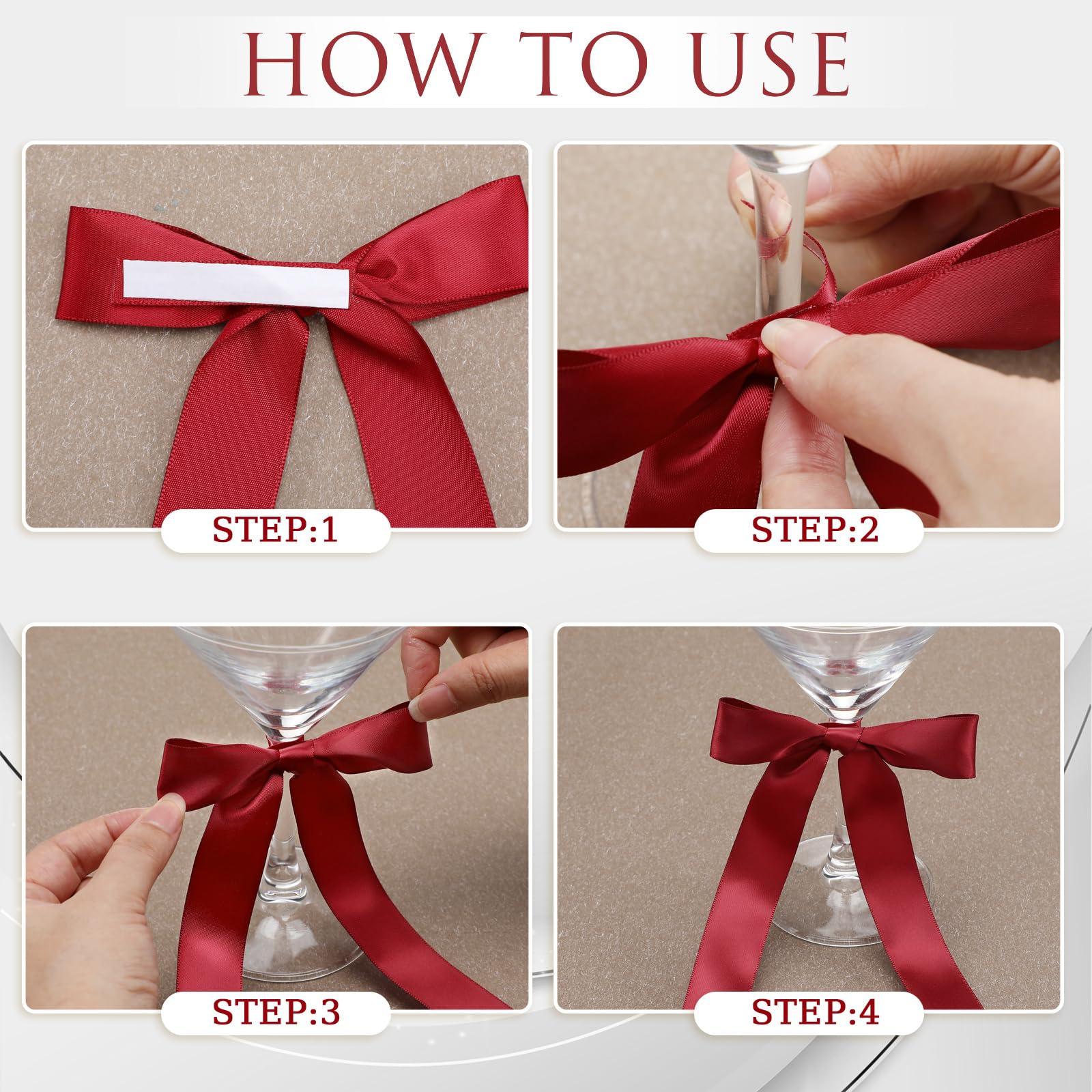 HOW TO USE

STEP:1

STEP:2

STEP:3

STEP:4