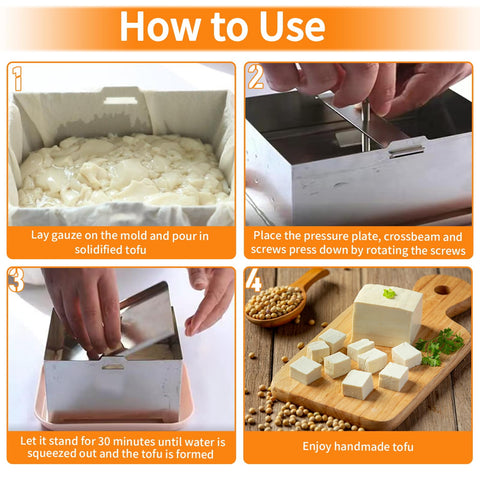 How to Use

1

Lay gauze on the mold and pour in solidified tofu

2

Place the pressure plate, crossbeam and screws press down by rotating the screws

3

Let it stand for 30 minutes until water is squeezed out and the tofu is formed

4

Enjoy handmade tofu