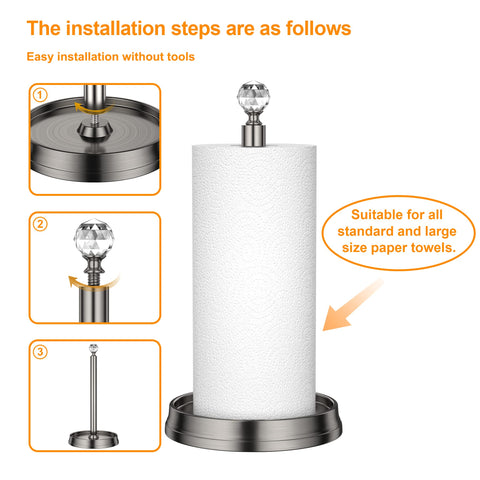 The installation steps are as follows

Easy installation without tools

①

②

③

Suitable for all standard and large size paper towels.