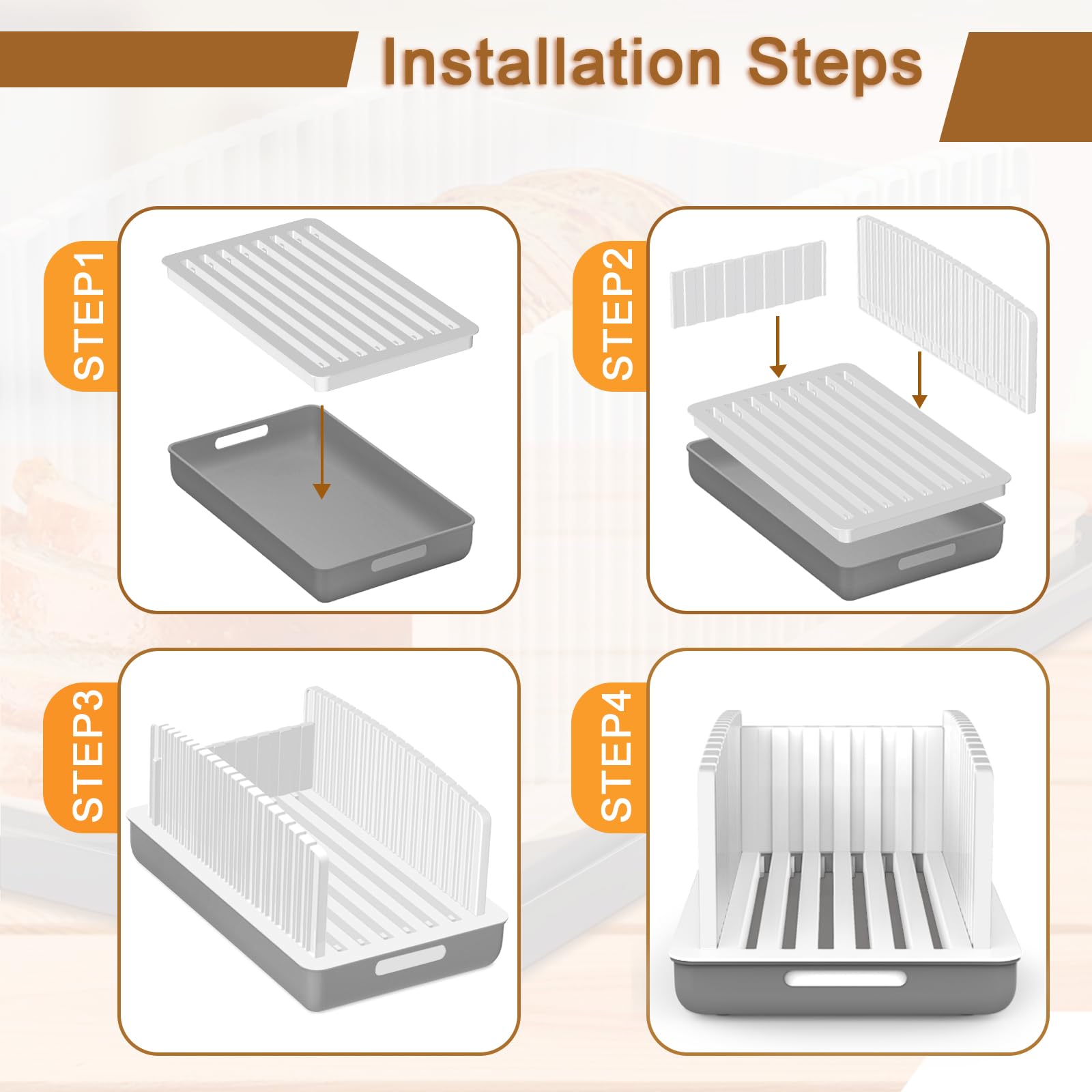 Installation Steps

STEP1

STEP2

STEP3

STEP4