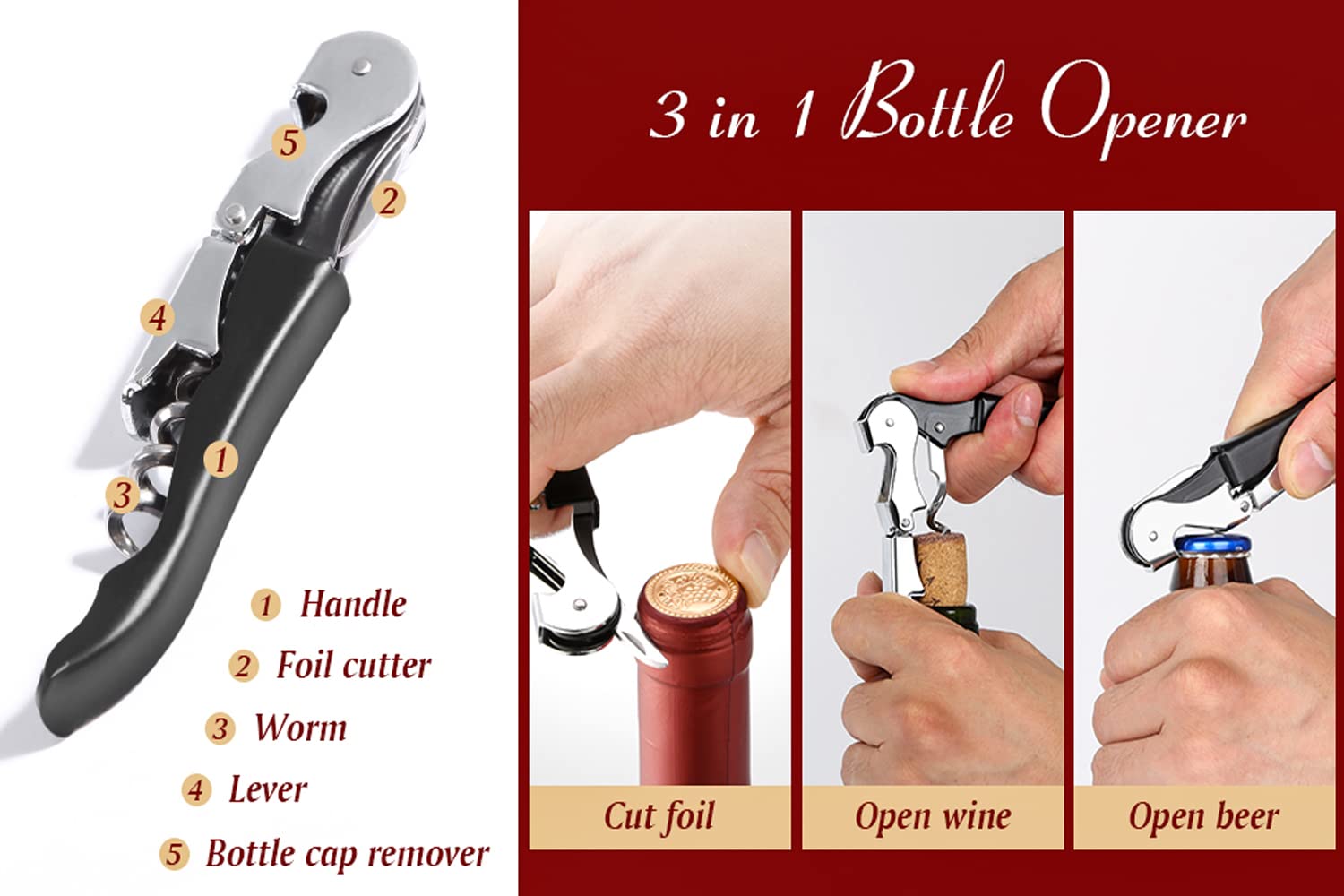 5
2
4
1
3

1 Handle
2 Foil cutter
3 Worm
4 Lever
5 Bottle cap remover

3 in 1 Bottle Opener

Cut foil

Open wine

Open beer