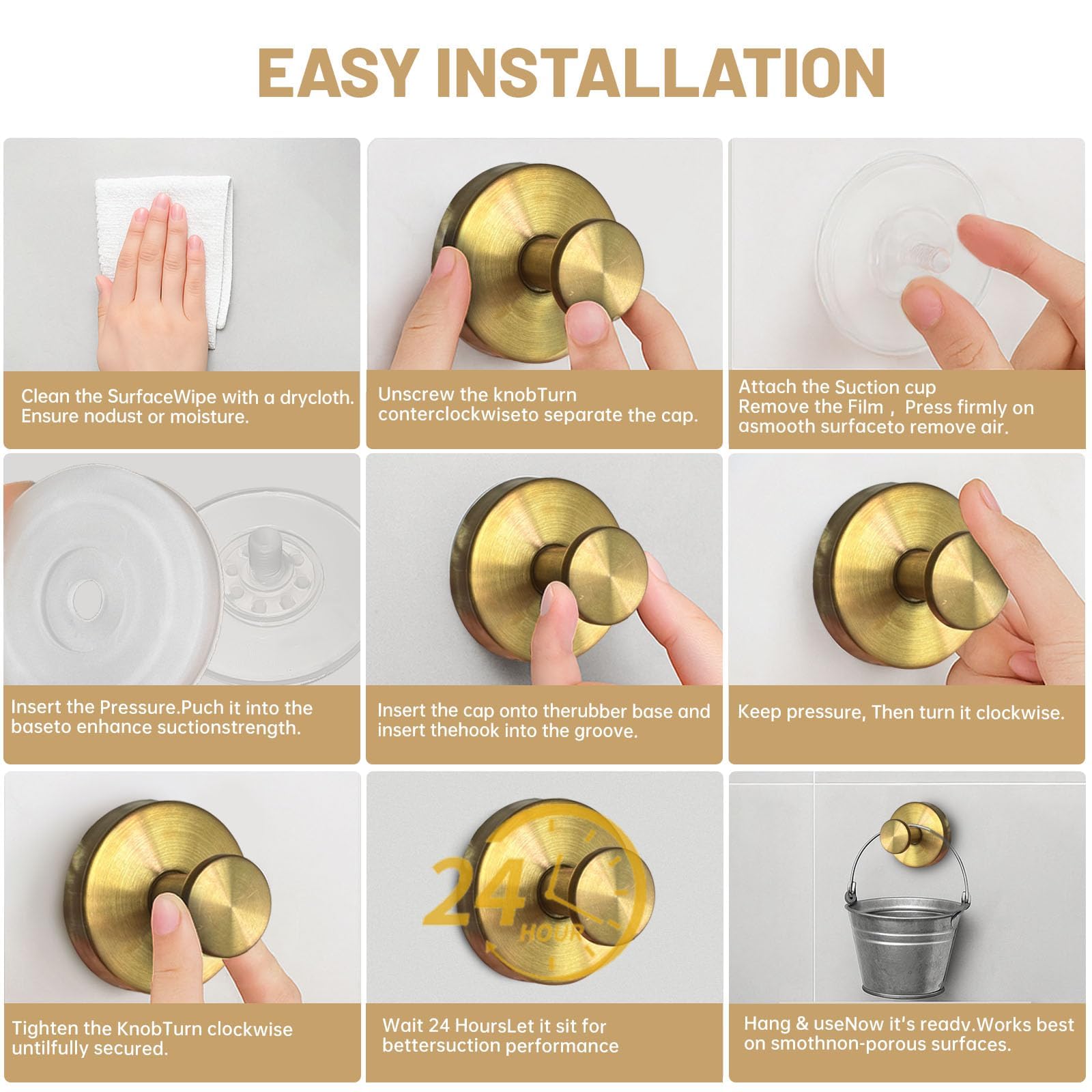 EASY INSTALLATION

Clean the SurfaceWipe with a drycloth. Ensure nodust or moisture.

Unscrew the knobTurn conterclockwiseto separate the cap.

Attach the Suction cup Remove the Film， Press firmly on asmooth surfaceto remove air.

Insert the Pressure.Puch it into the baseto enhance suctionstrength.

Insert the cap onto therubber base and insert thehook into the groove.

Keep pressure, Then turn it clockwise.

Tighten the KnobTurn clockwise untilfully secured.

24 HOUR

Wait 24 HoursLet it sit for bettersuction performance

Hang & useNow it's readv.Works best on smothnon-porous surfaces.